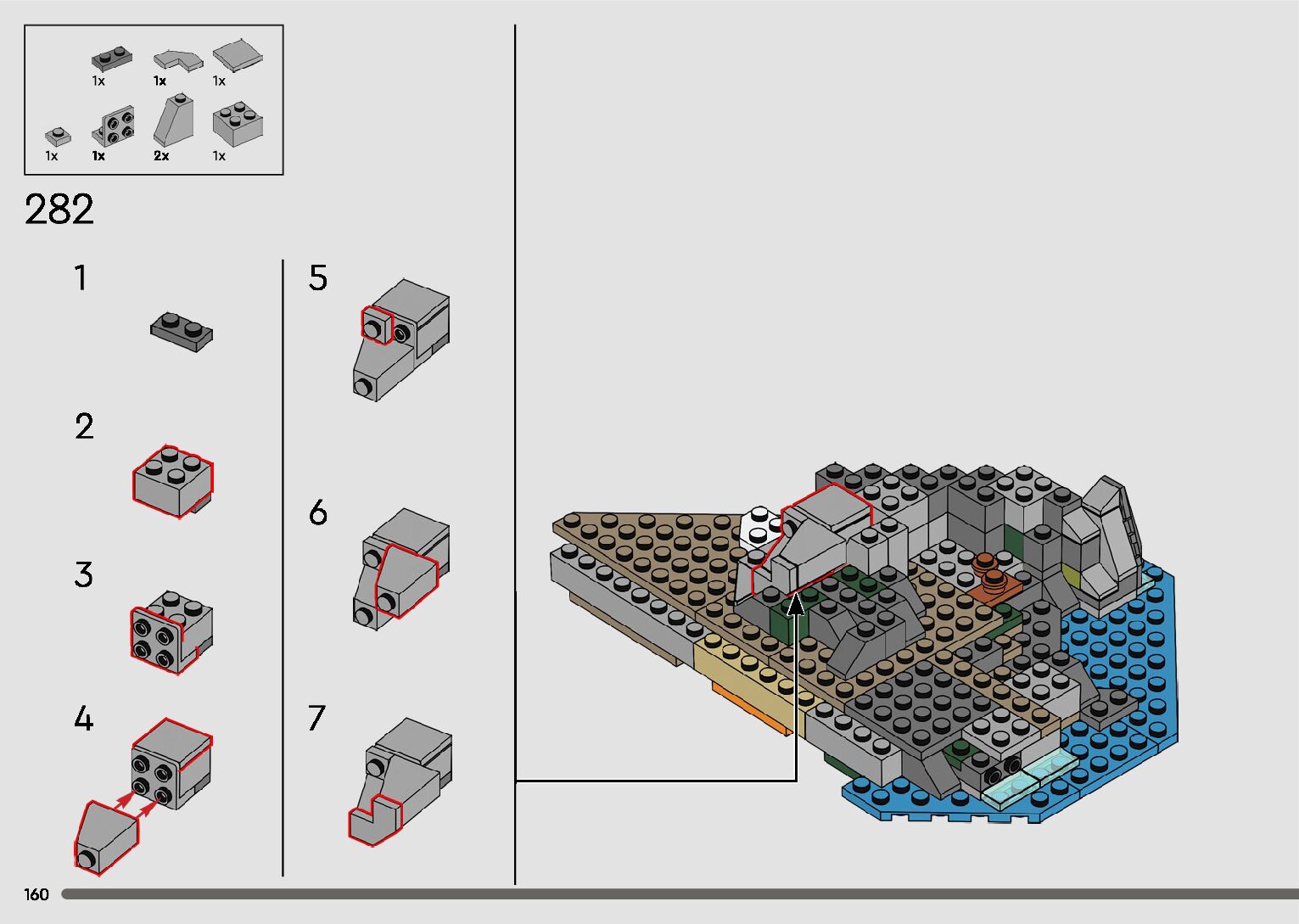 1x 1x 1x
1x 1x 2x 1x

282

1

2

3

4

5

6

7

160