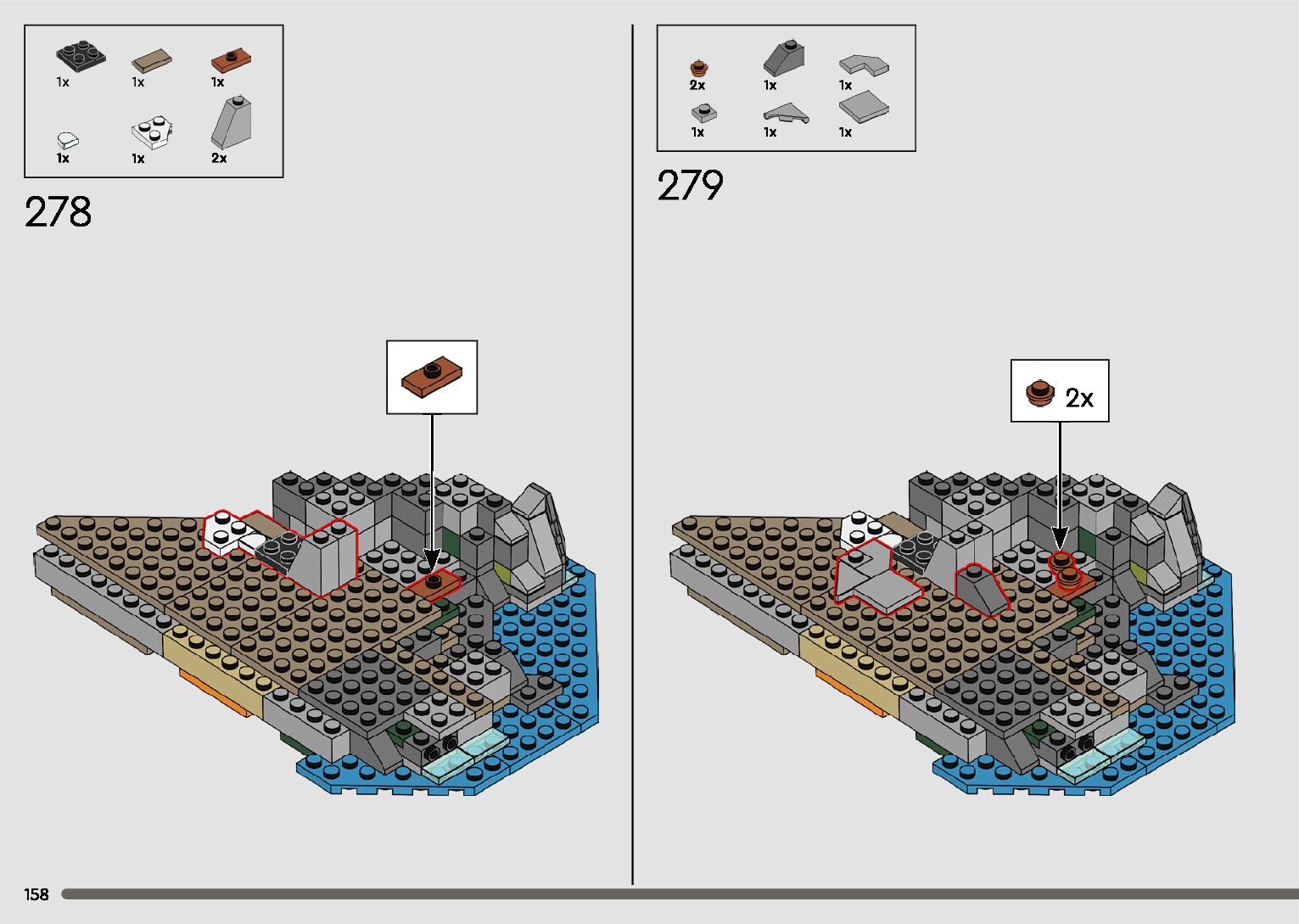 1x 1x 1x
1x 1x 2x

278

2x 1x 1x
1x 1x 1x

279

2x

158