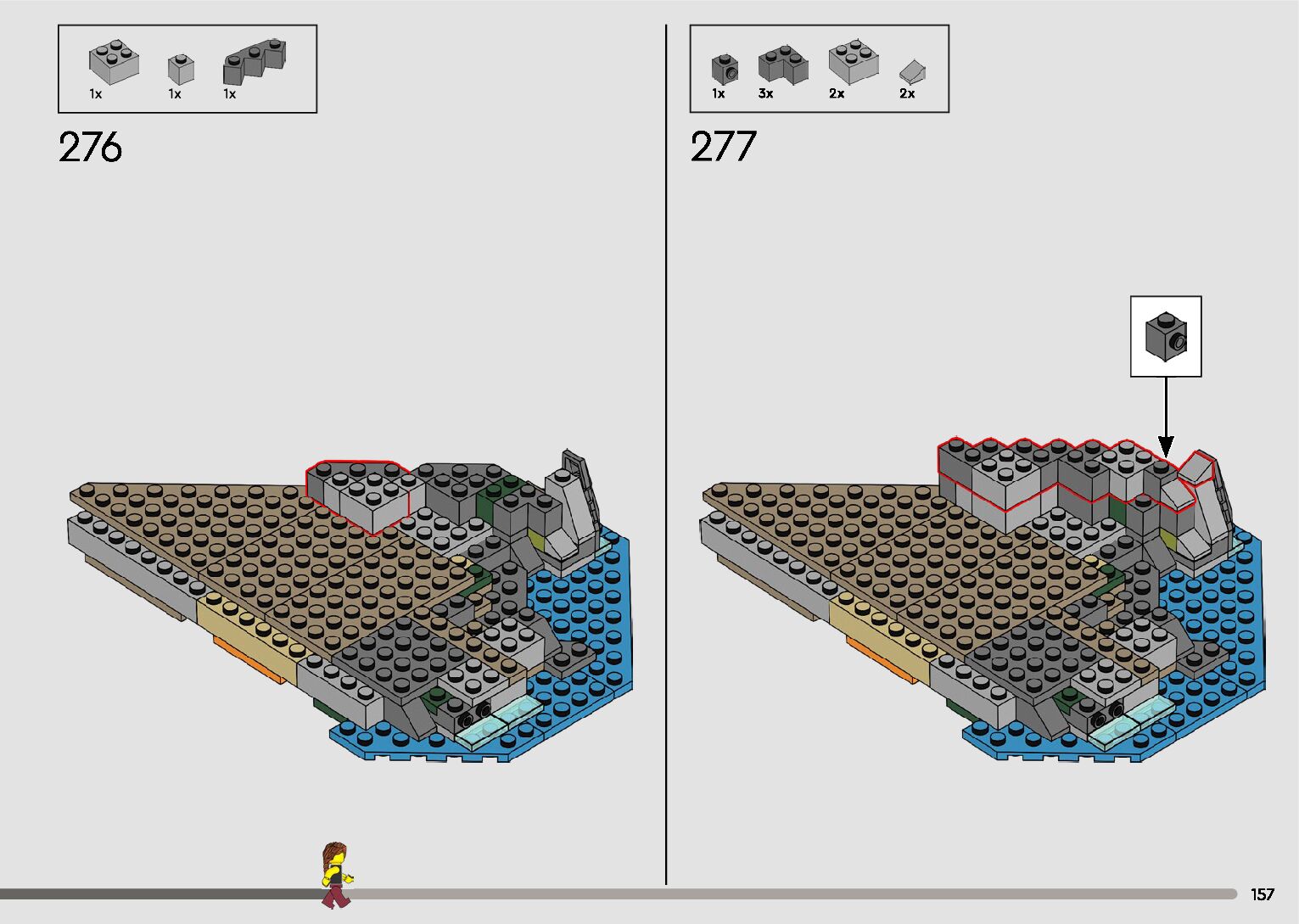 1x 1x 1x

276

1x 3x 2x 2x

277

157