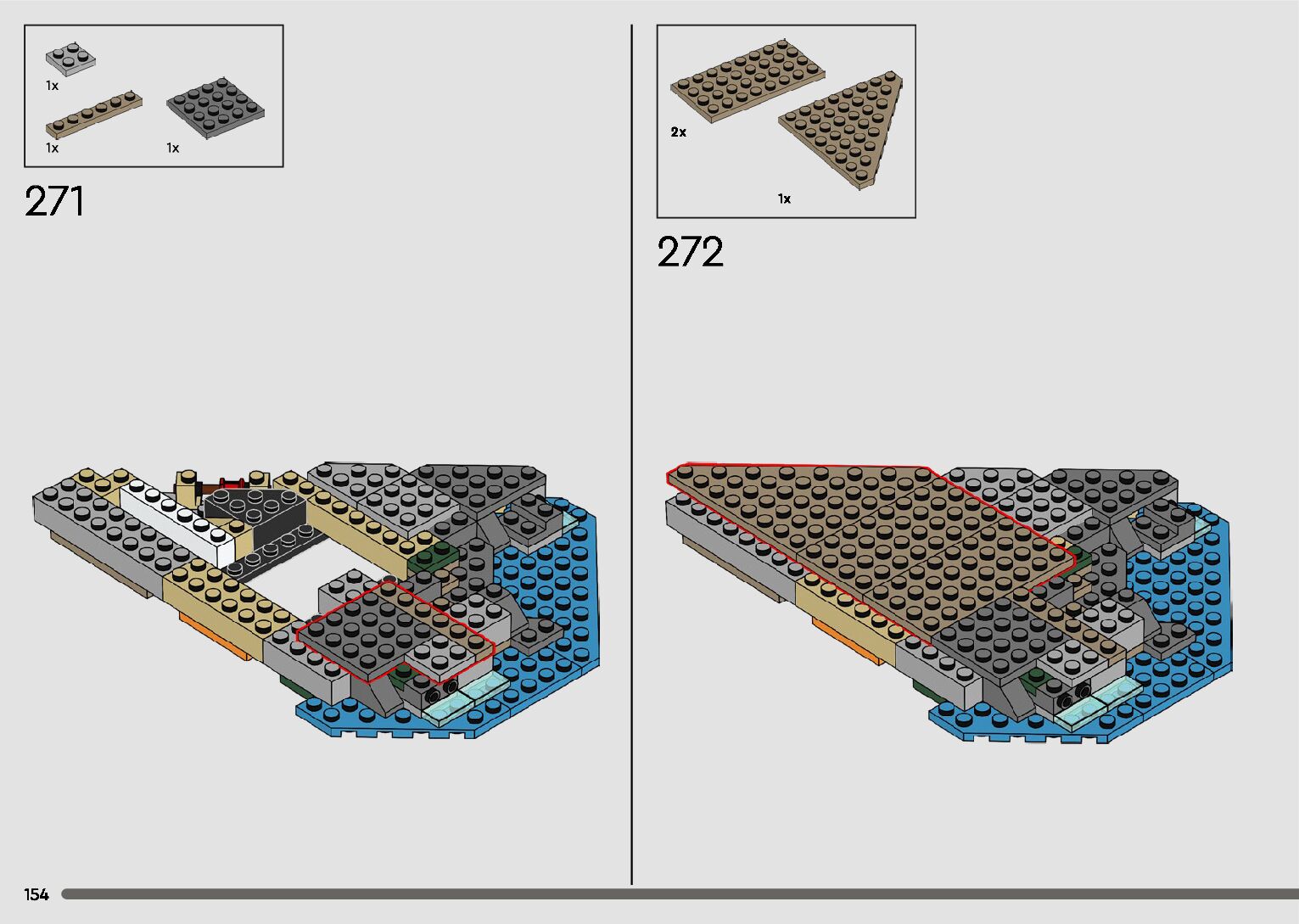 1x

1x

1x

271

2x

1x

272

154