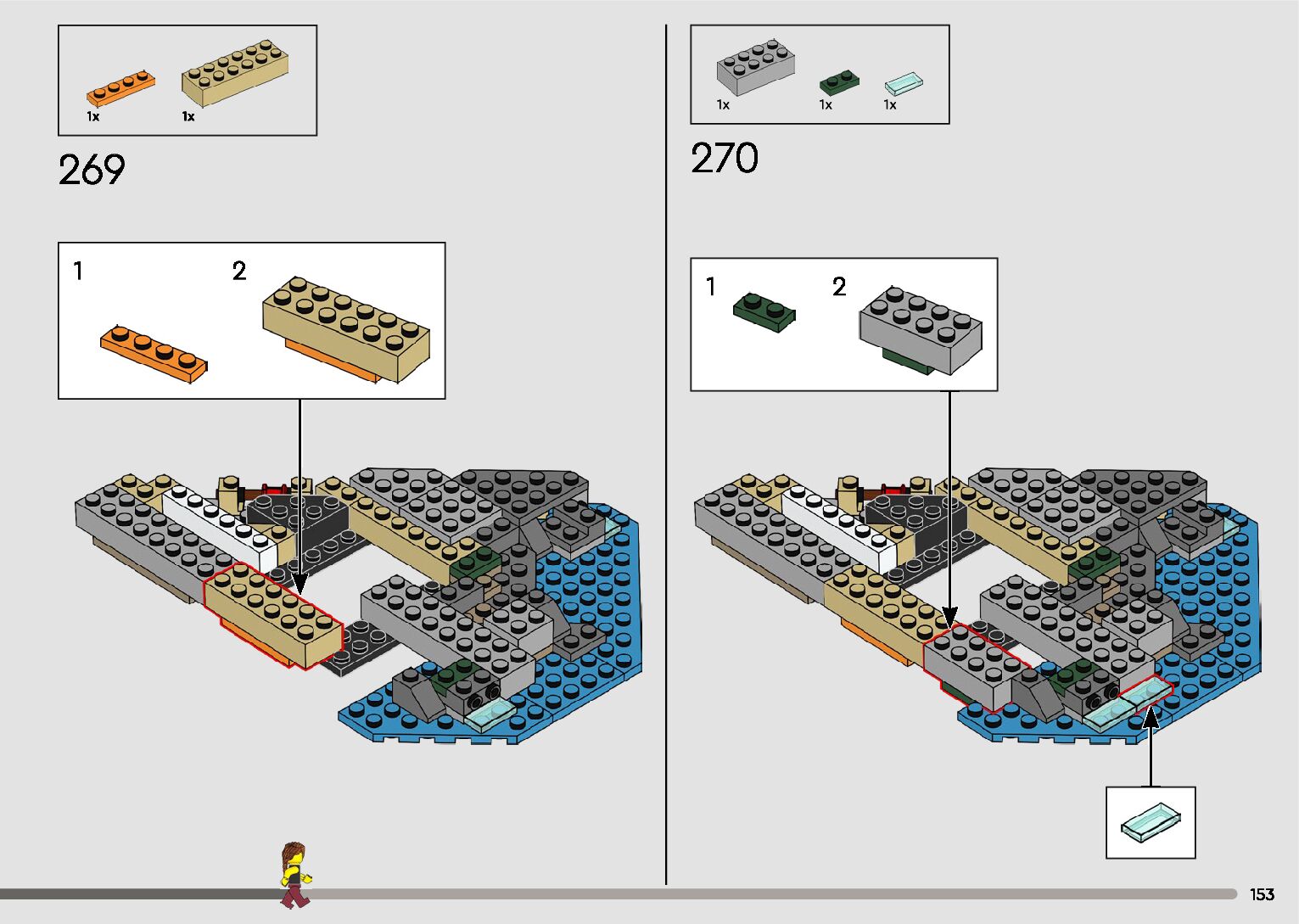 1x 1x

269

1 2

1x 1x 1x

270

1 2

153