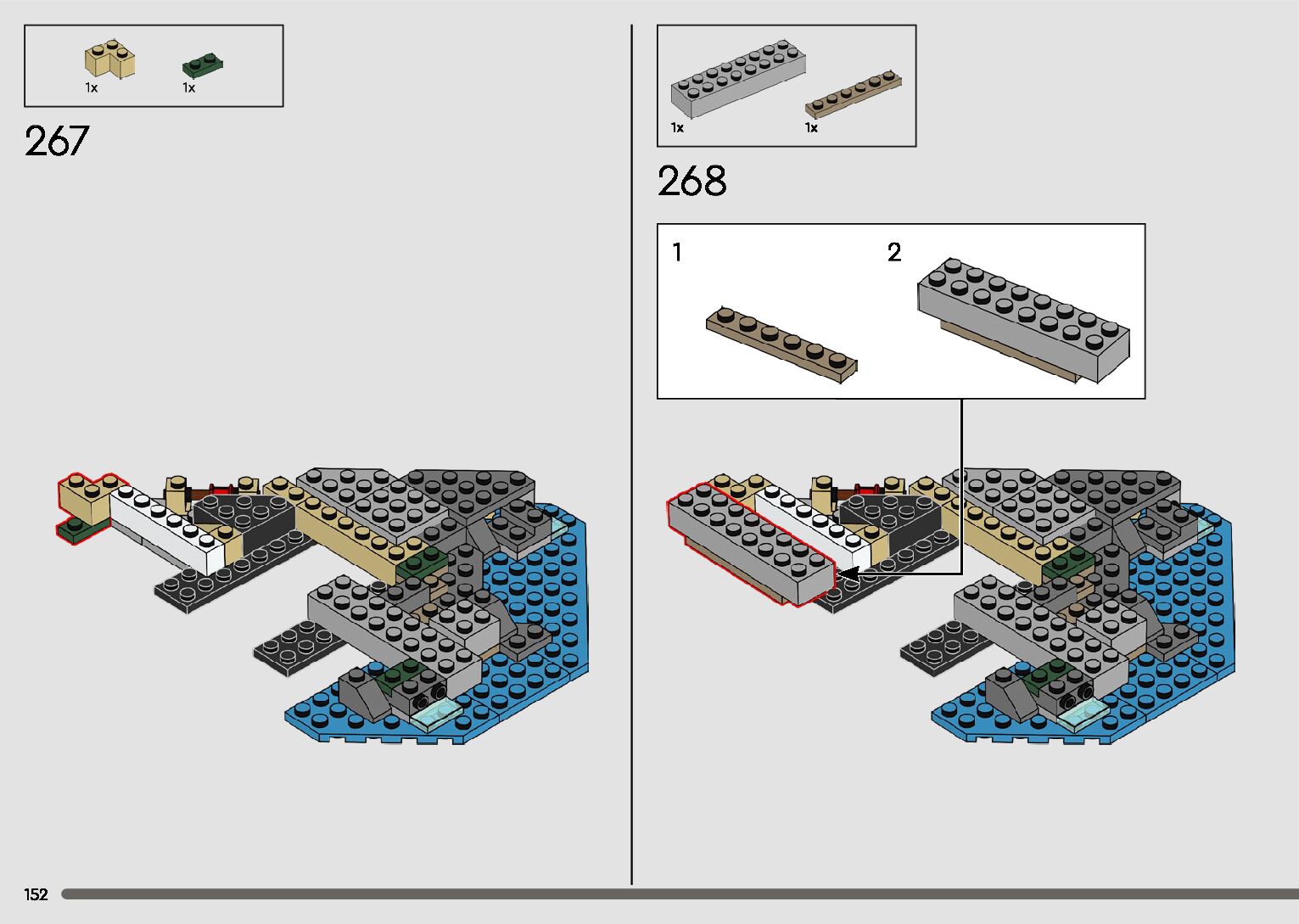 1x 1x

267

1x 1x

268

1

2

152