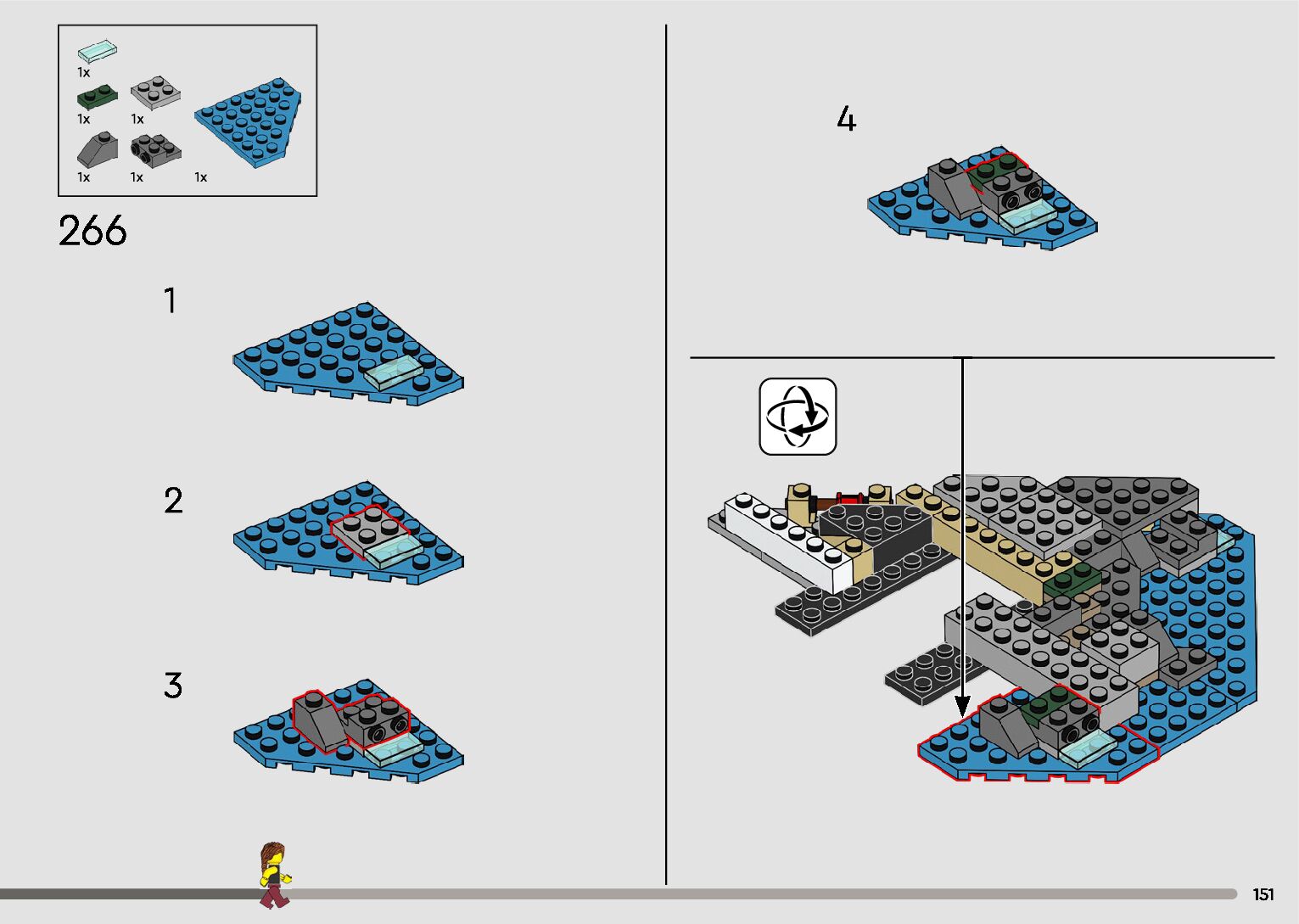 1x
1x 1x
1x 1x 1x

266

1

2

3

4

151