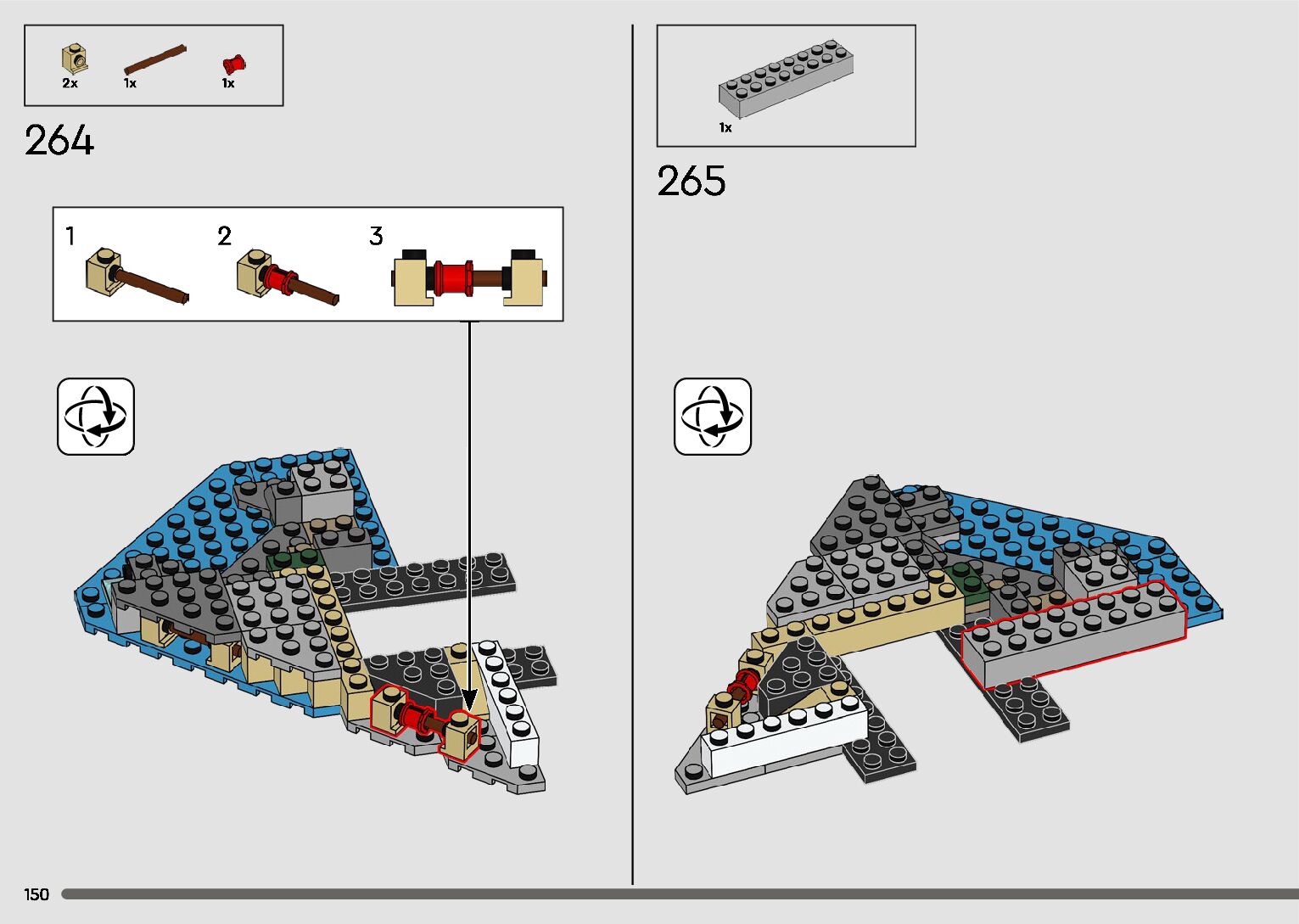 2x 1x 1x

264

1 2 3

1x

265

150