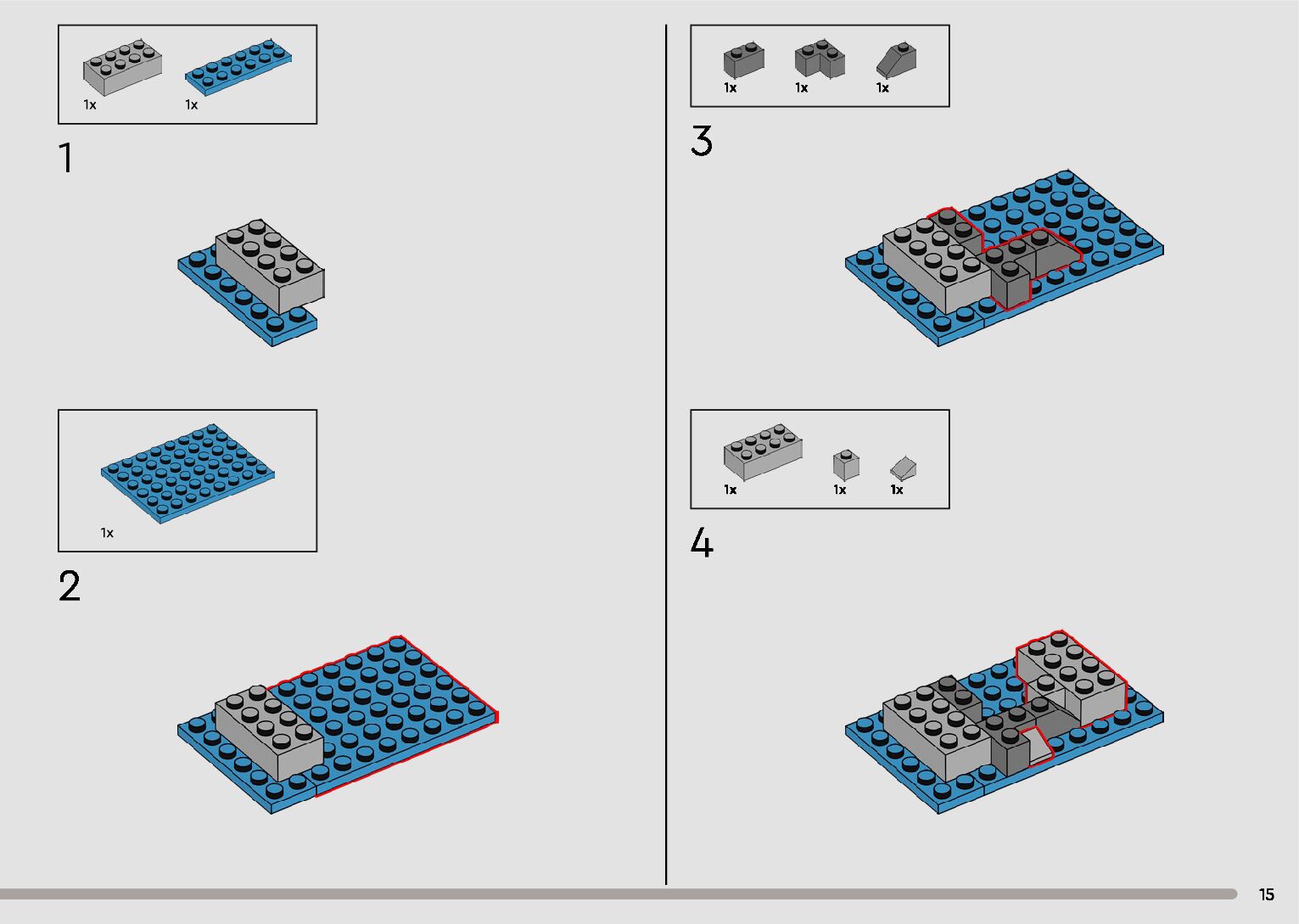 1x 1x

1

1x

2

1x 1x 1x

3

1x 1x 1x

4

15