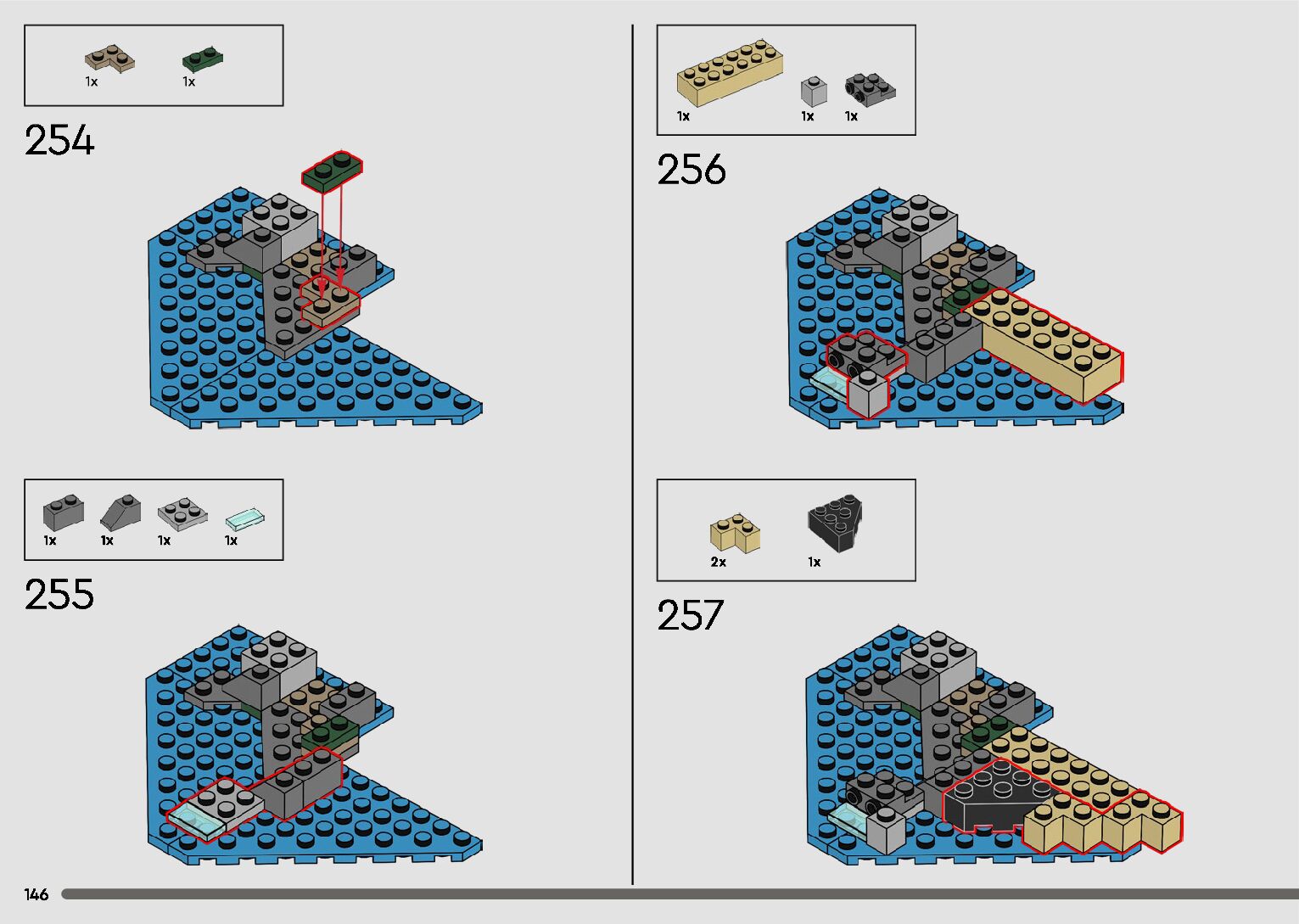 1x 1x

254

1x 1x 1x 1x

255

1x 1x 1x

256

2x 1x

257

146