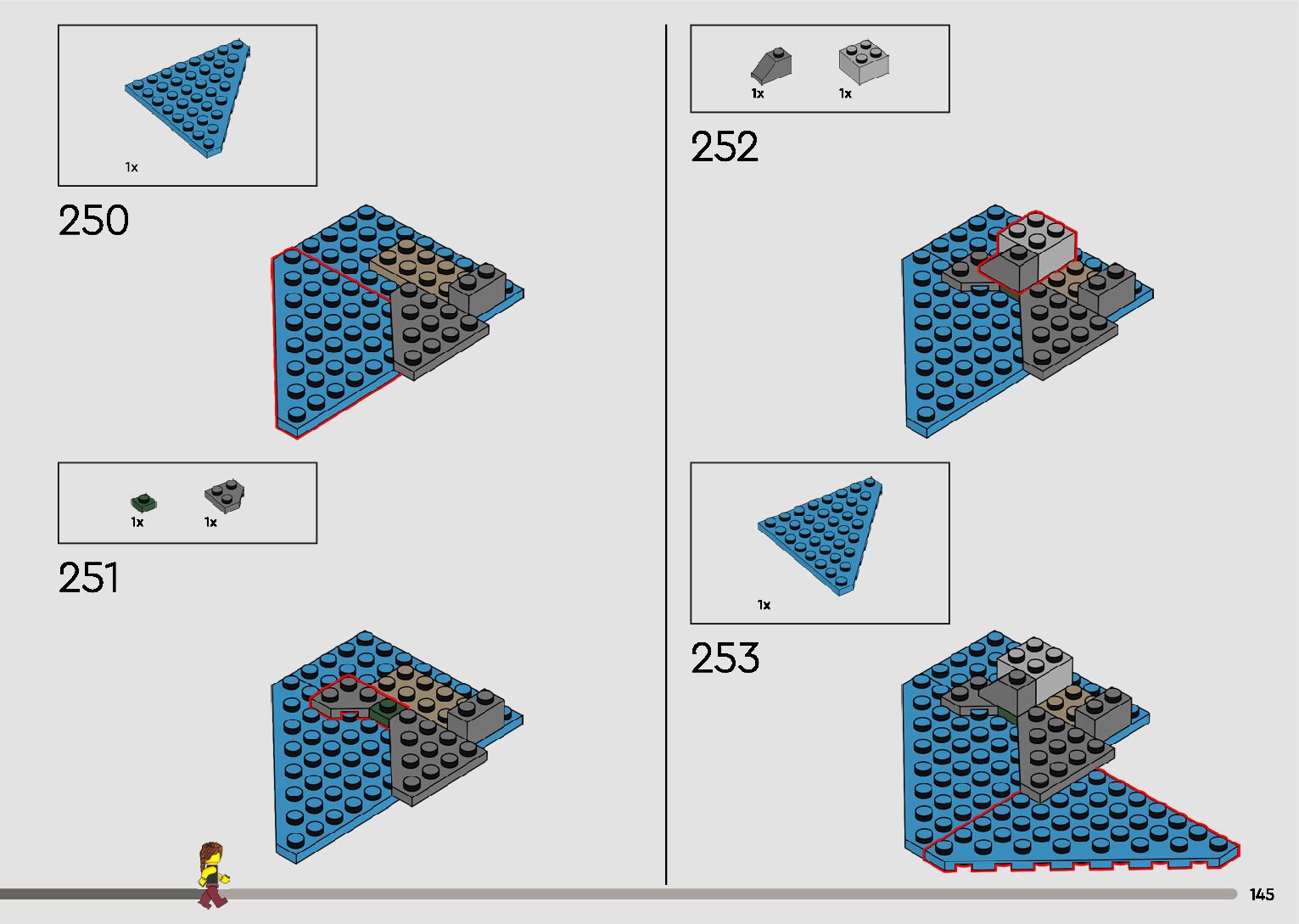 1x

250

1x 1x

251

1x 1x

252

1x

253

145