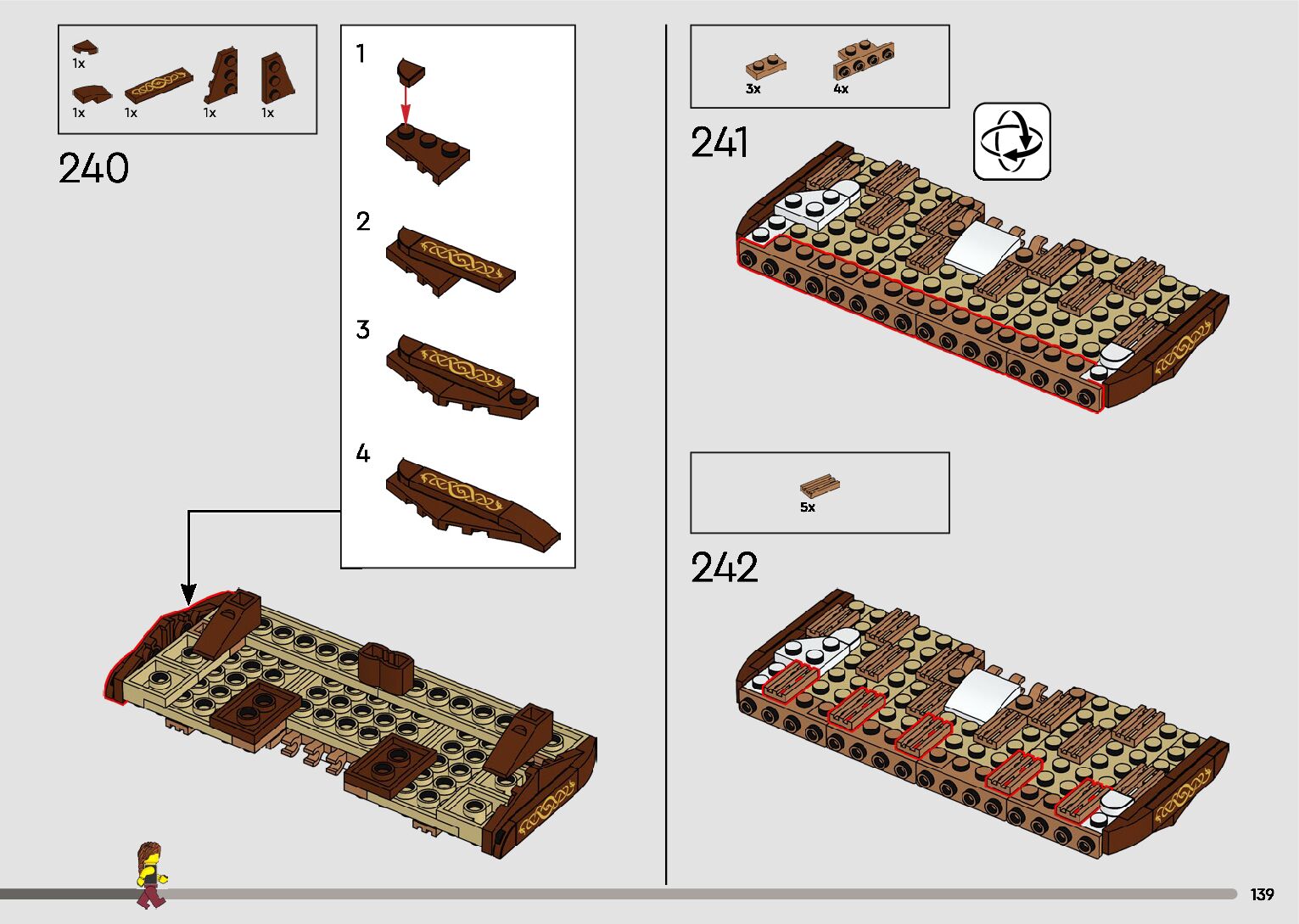 1x
1x 1x 1x 1x

240

1

2

3

4

3x 4x

241

5x

242

139