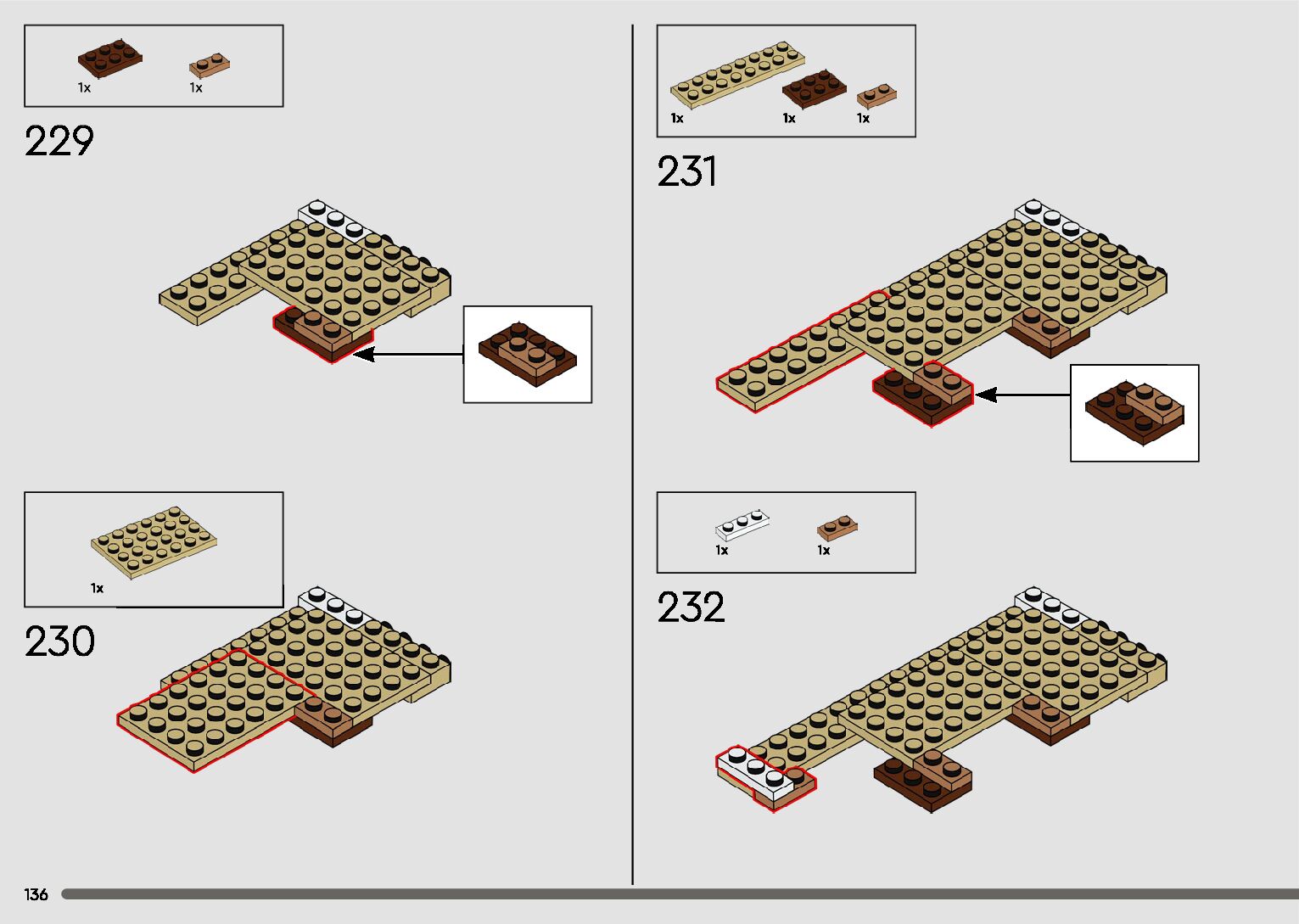 1x 1x

229

1x

230

1x 1x 1x

231

1x 1x

232

136