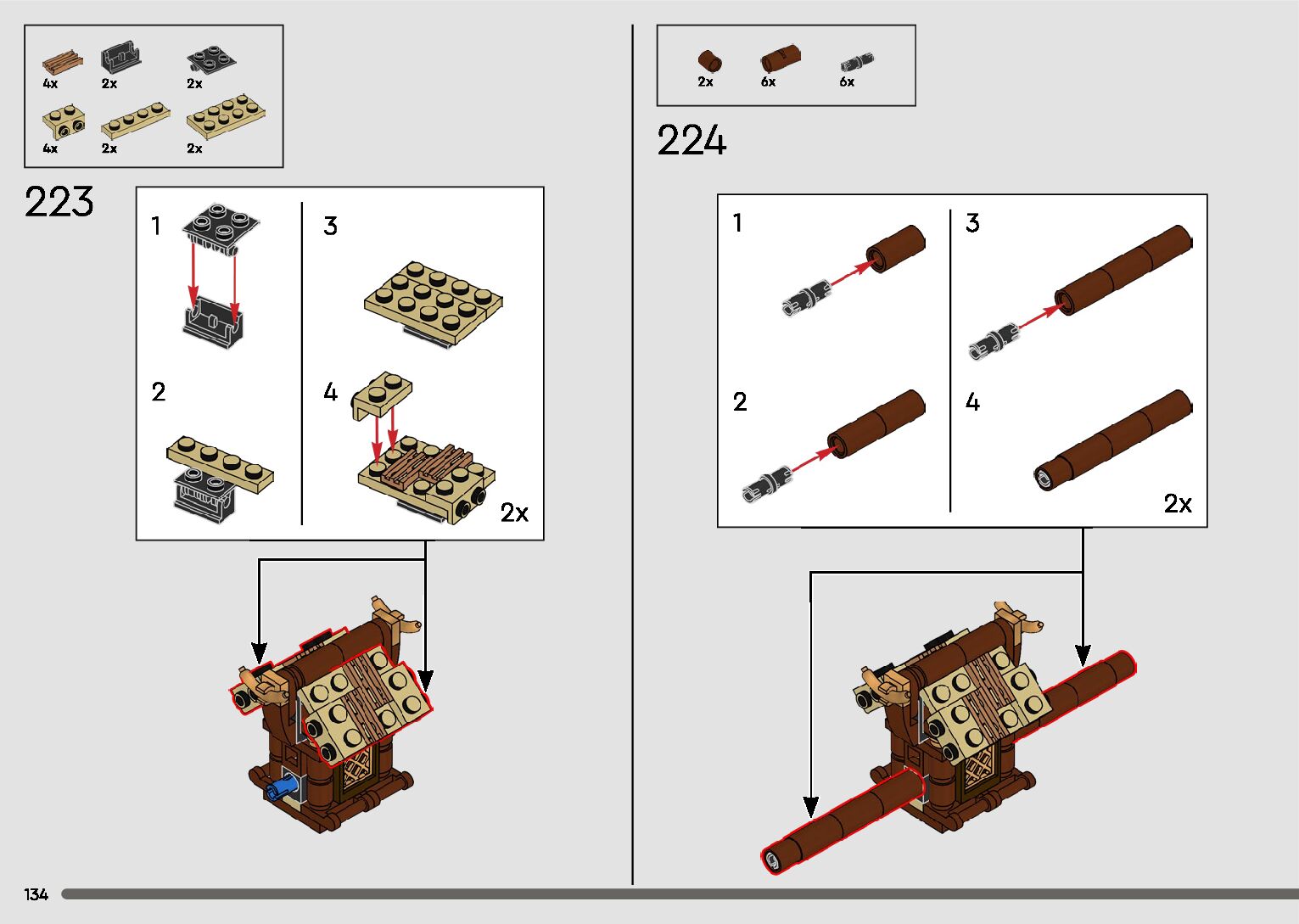 4x 2x 2x
4x 2x 2x

223

1

2

3

4

2x

2x 6x 6x

224

1

2

3

4

2x

134