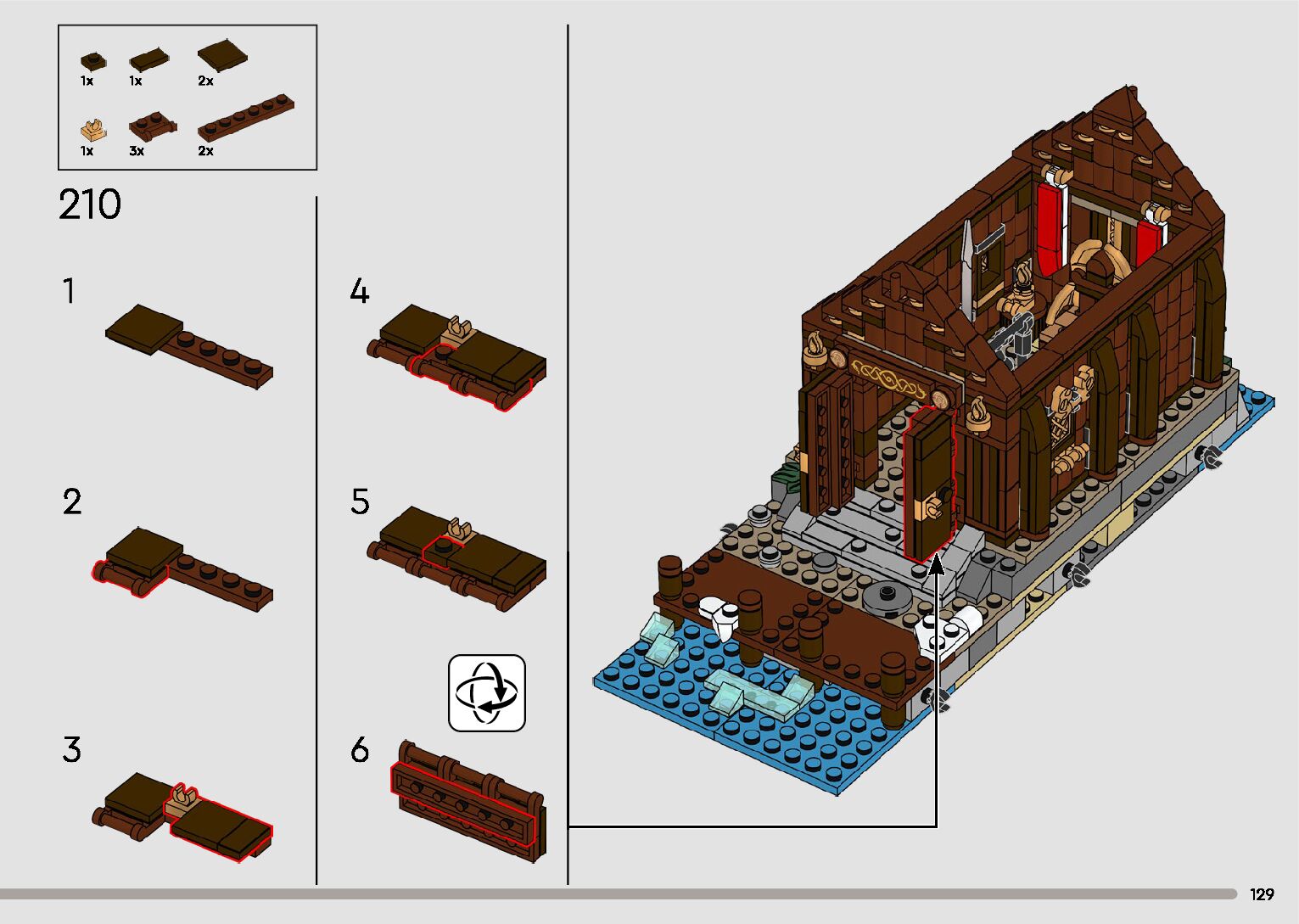 1x 1x 2x

1x 3x 2x

210

1

2

3

4

5

6

129