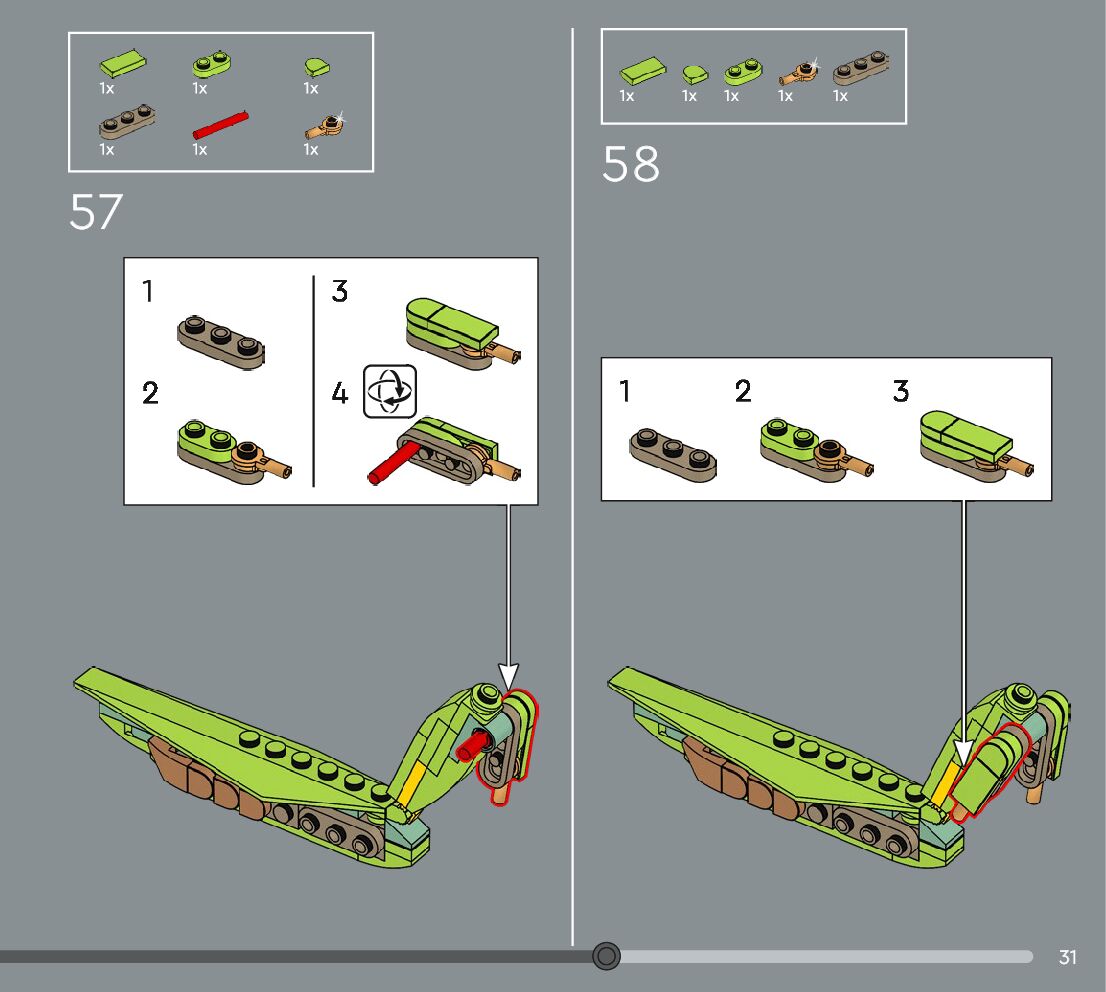 1x 1x 1x
1x 1x 1x

57

1
2
3
4

1x 1x 1x 1x 1x

58

1 2 3

31