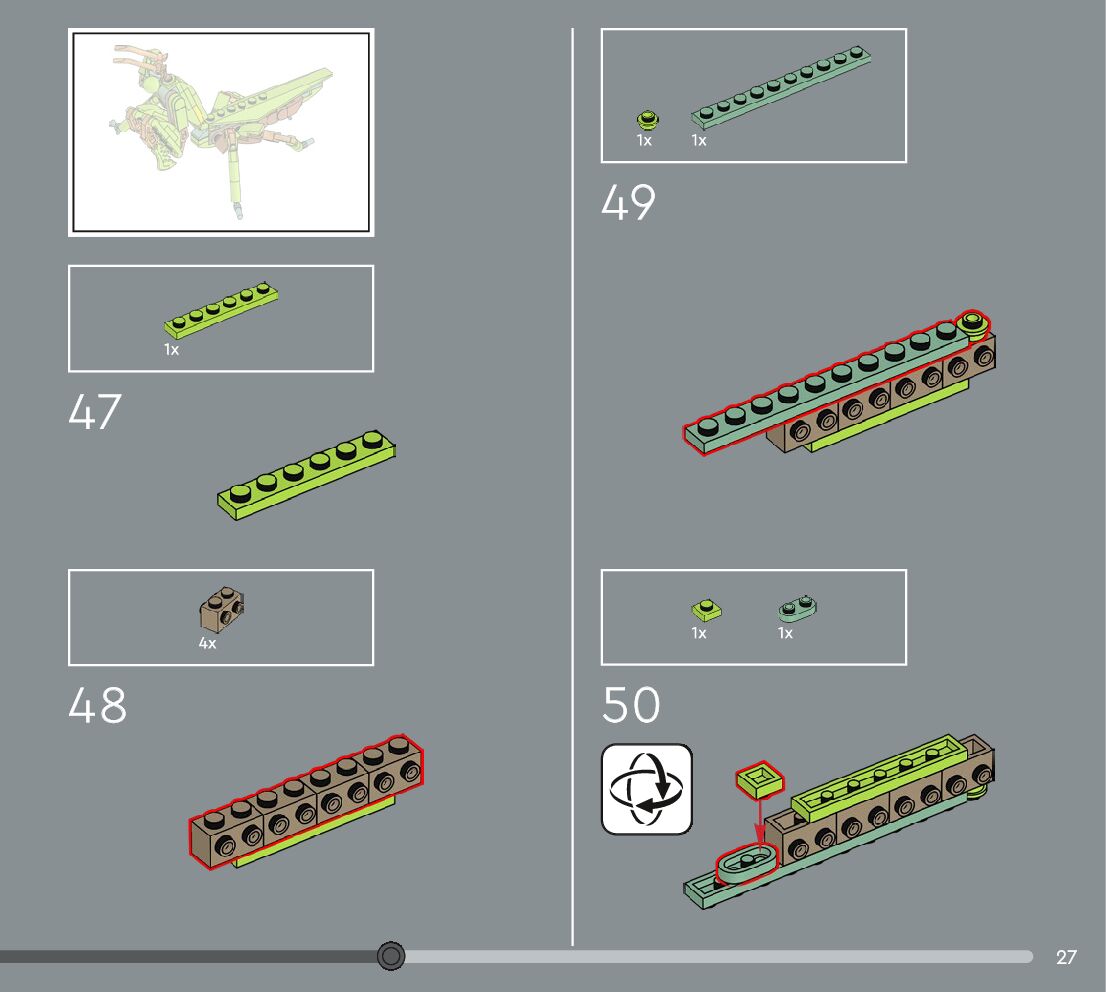 1x

47

4x

48

1x 1x

49

1x 1x

50

27