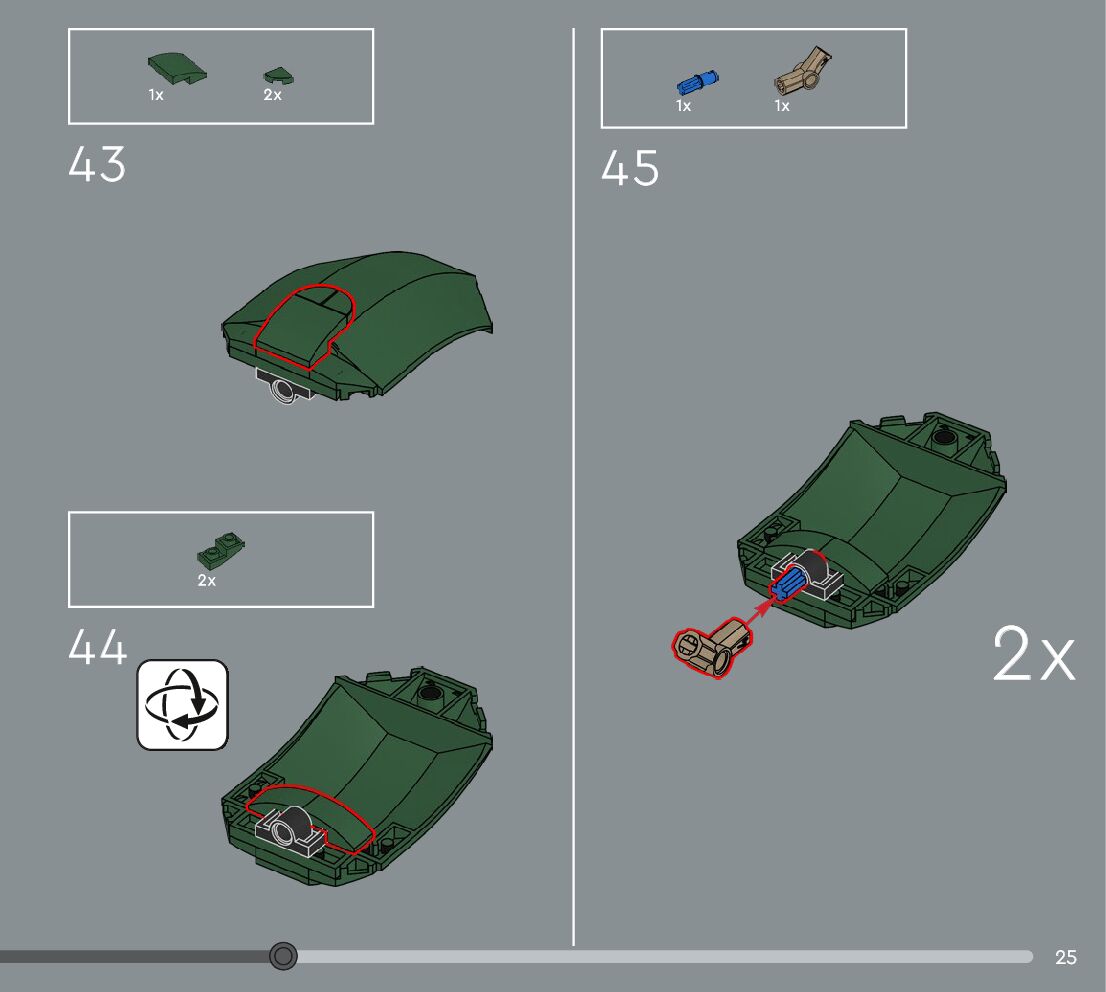 1x 2x

43

2x

44

1x 1x

45

2x

25