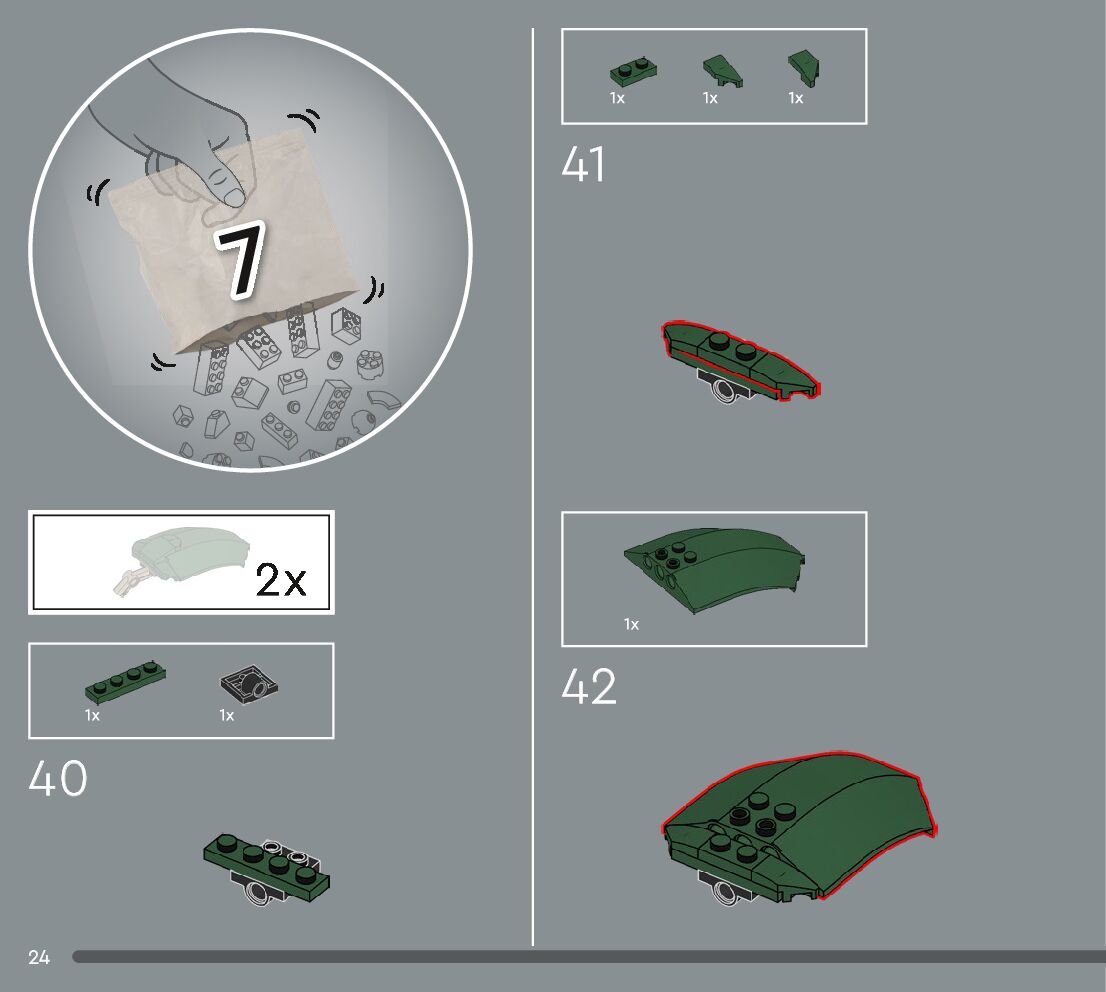 7

2x

1x 1x

40

1x 1x 1x

41

1x

42

24