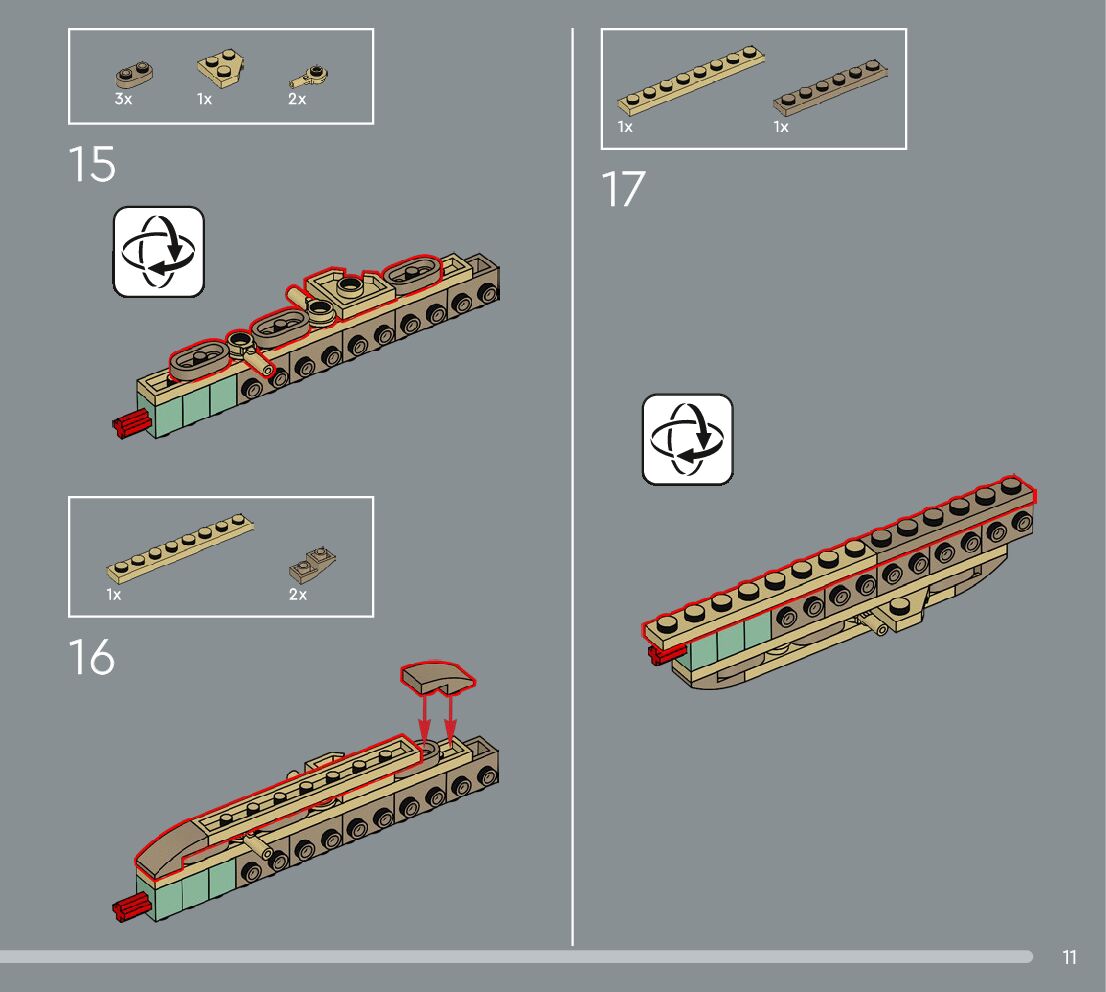 3x 1x 2x

15

1x 2x

16

1x 1x

17

11