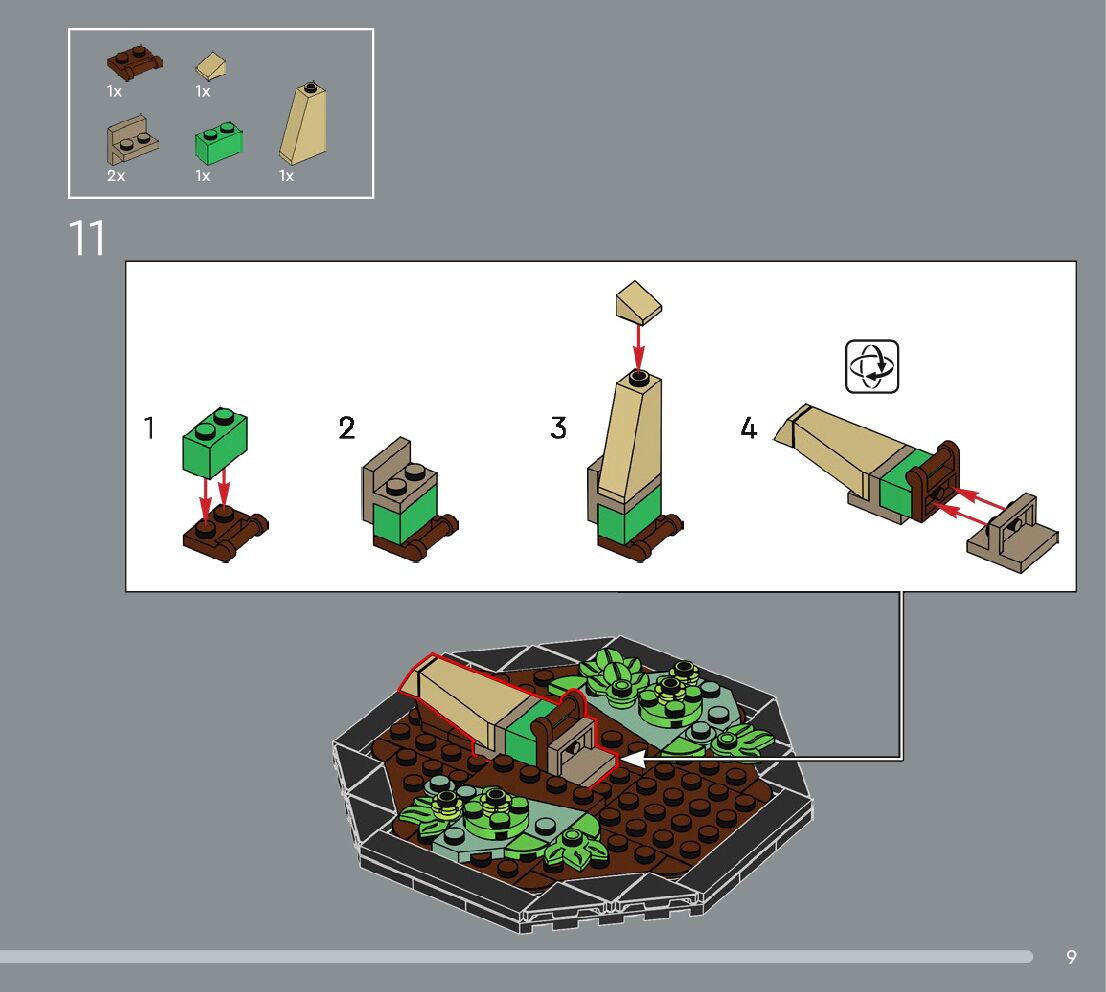 1x
1x
2x
1x
1x

11

1
2
3
4

9