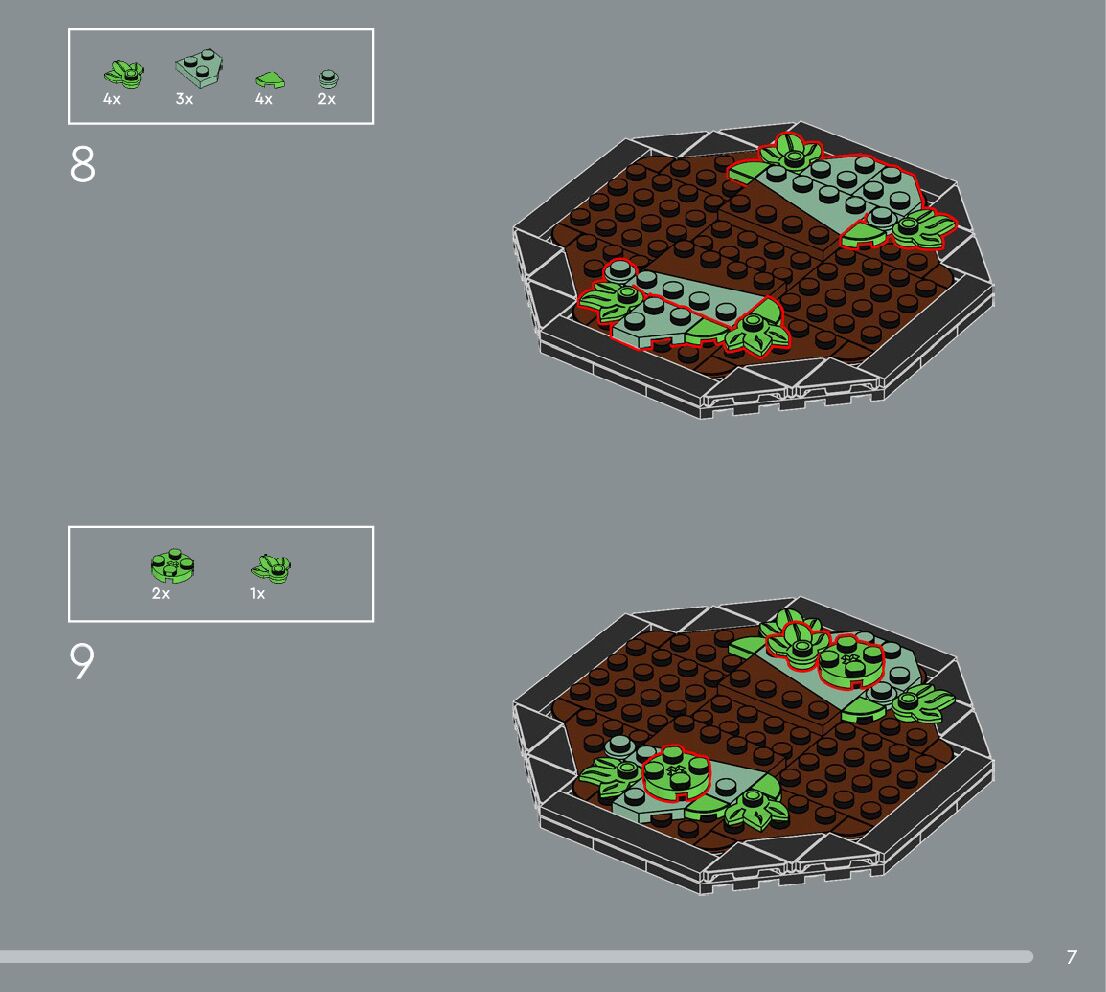 4x 3x 4x 2x

8

2x 1x

9

7