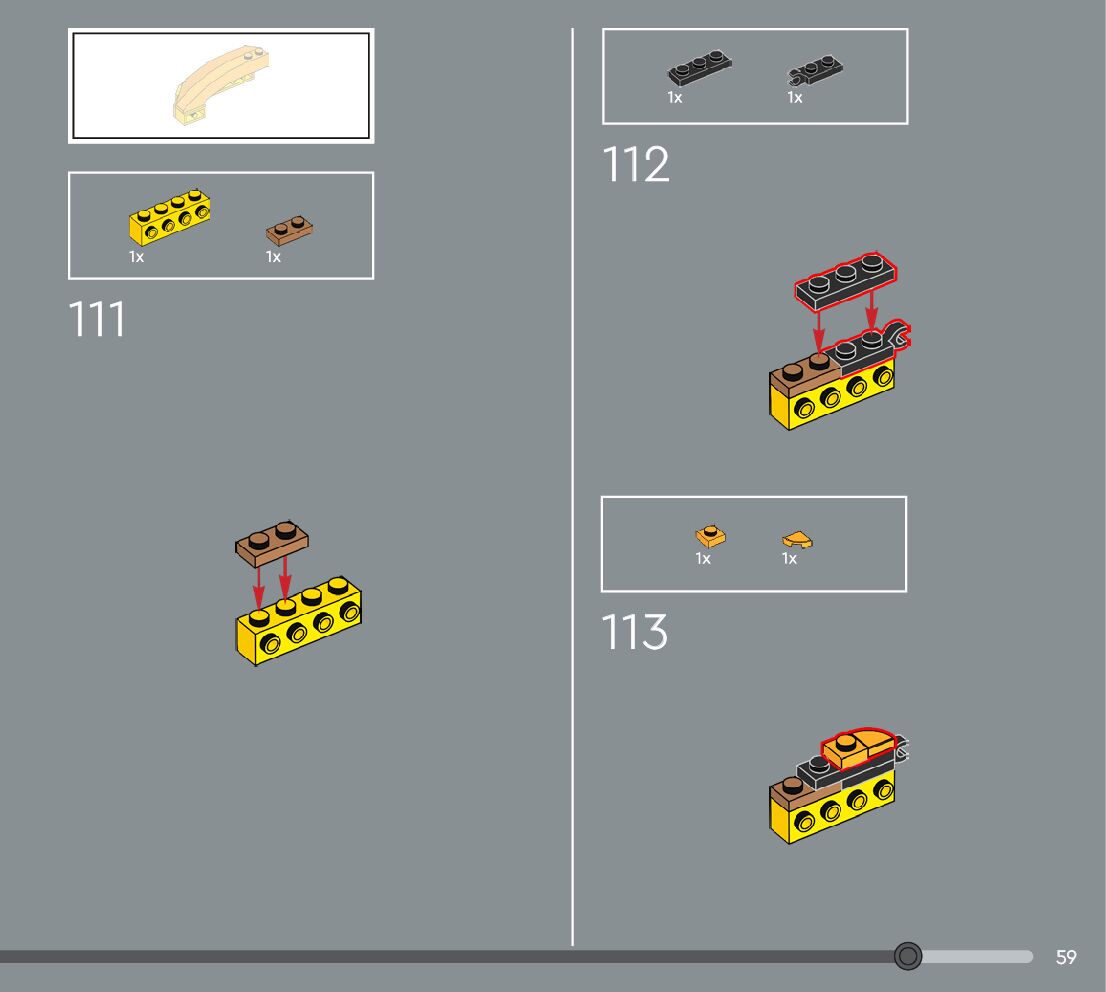 1x
1x

111

1x
1x

112

1x
1x

113

59