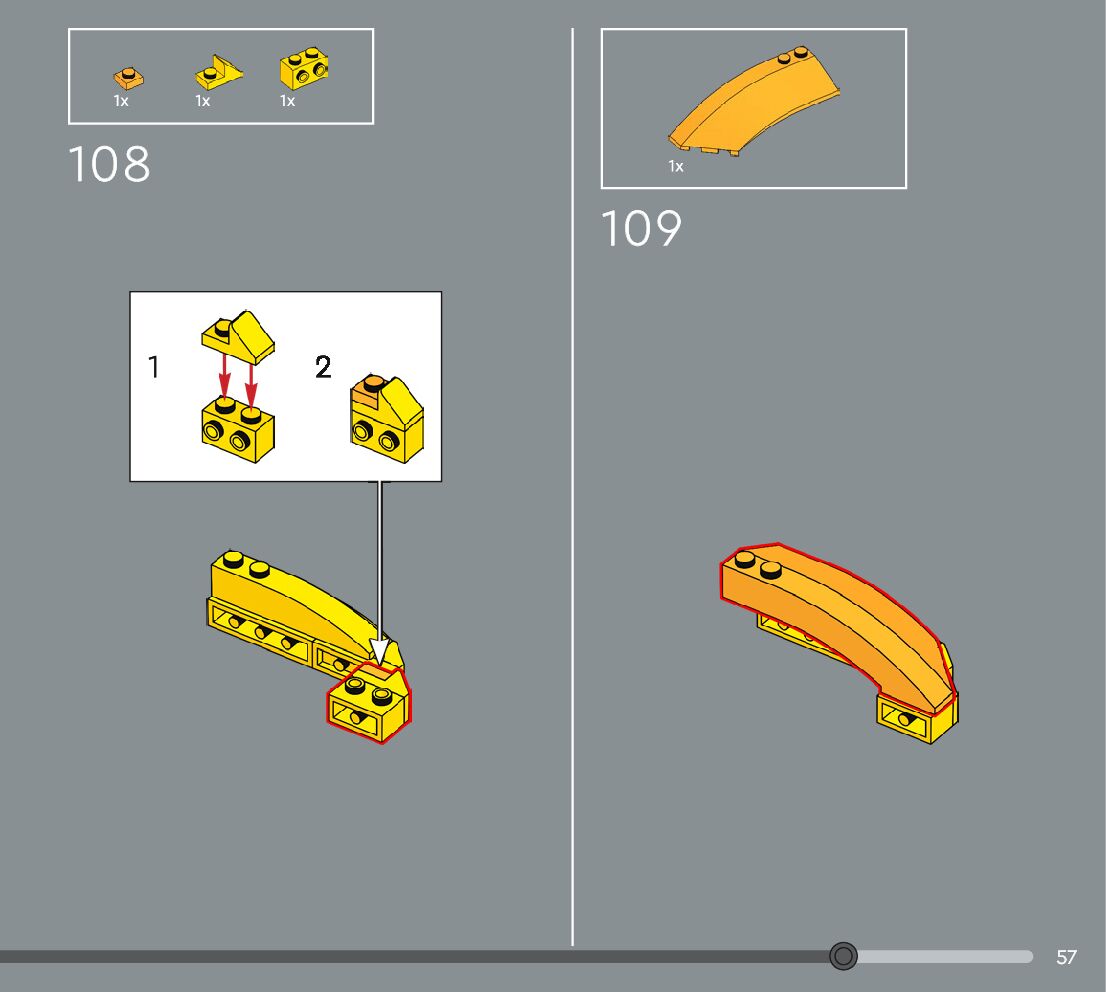 1x 1x 1x

108

1

2

1x

109

57