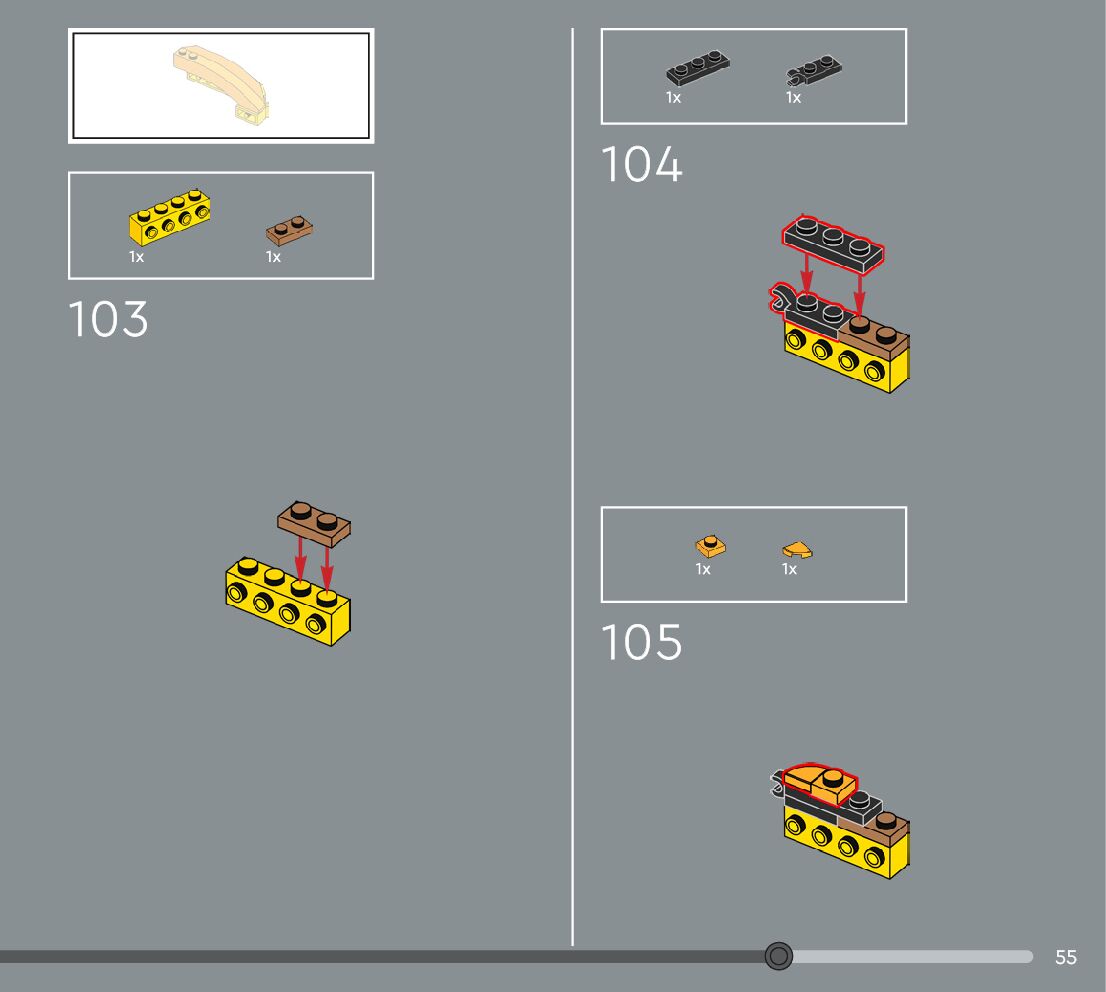 1x
1x
103

1x
1x
104

1x
1x
105

55