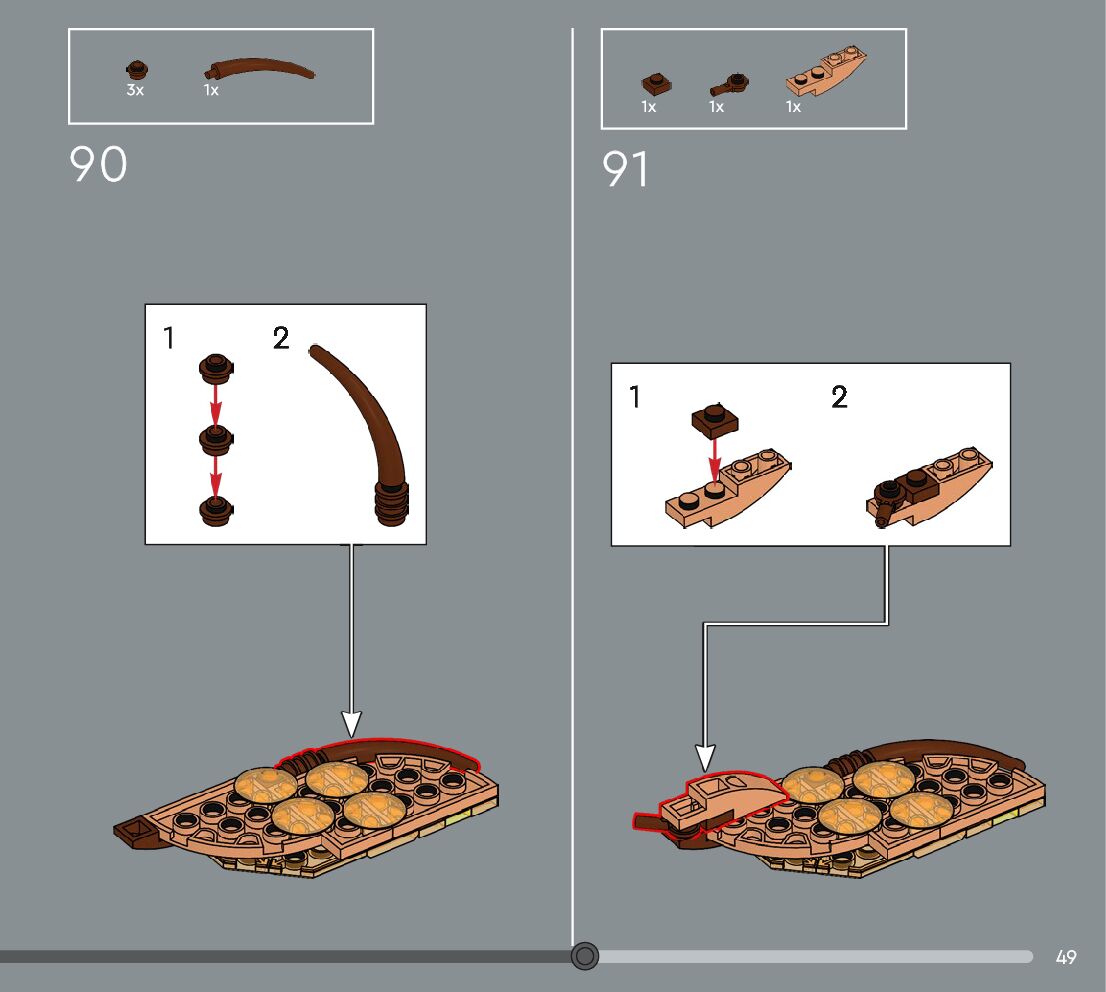 3x 1x

90

1 2

1x 1x 1x

91

1 2

49