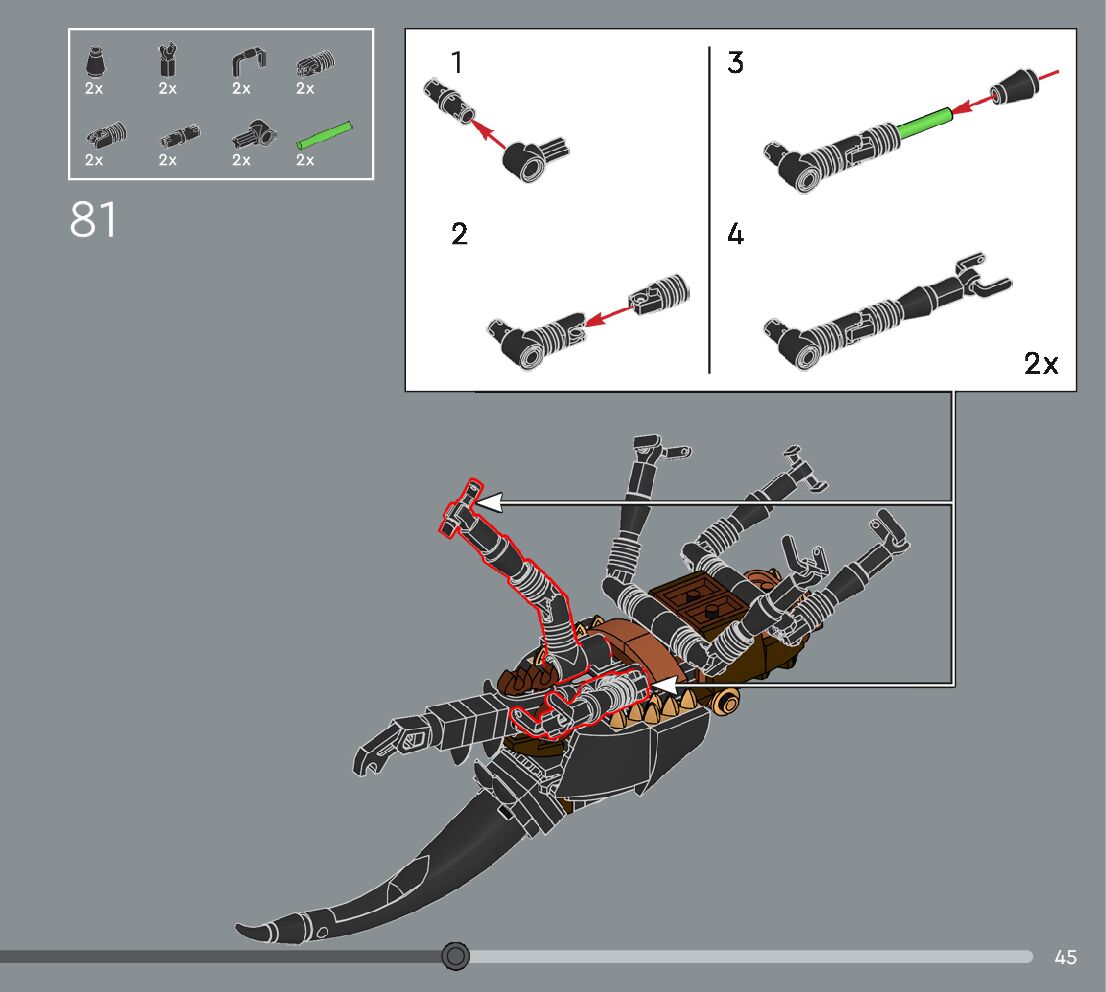 2x 2x 2x 2x
2x 2x 2x 2x

81

1

2

3

4

2x

45