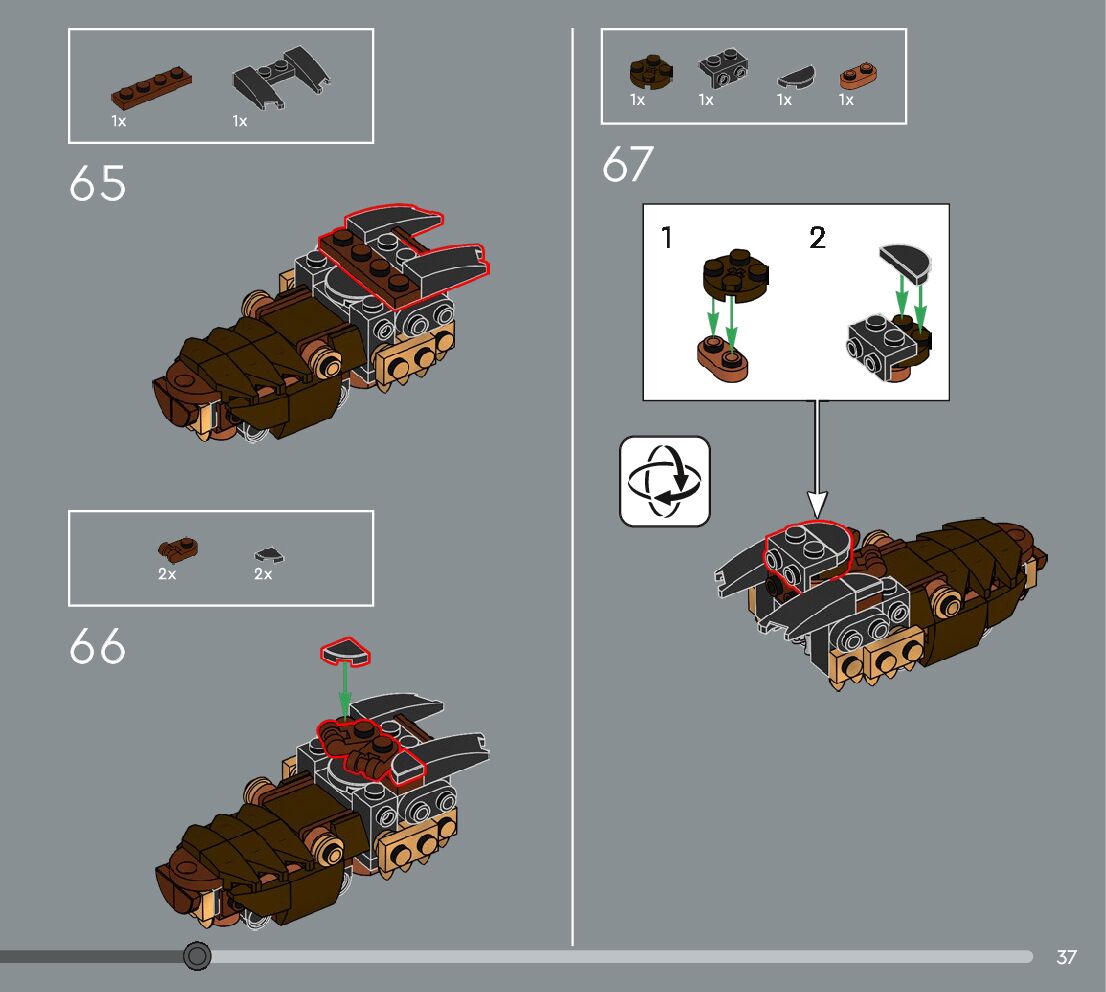 1x 1x

65

2x 2x

66

1x 1x 1x 1x

67

1 2

37