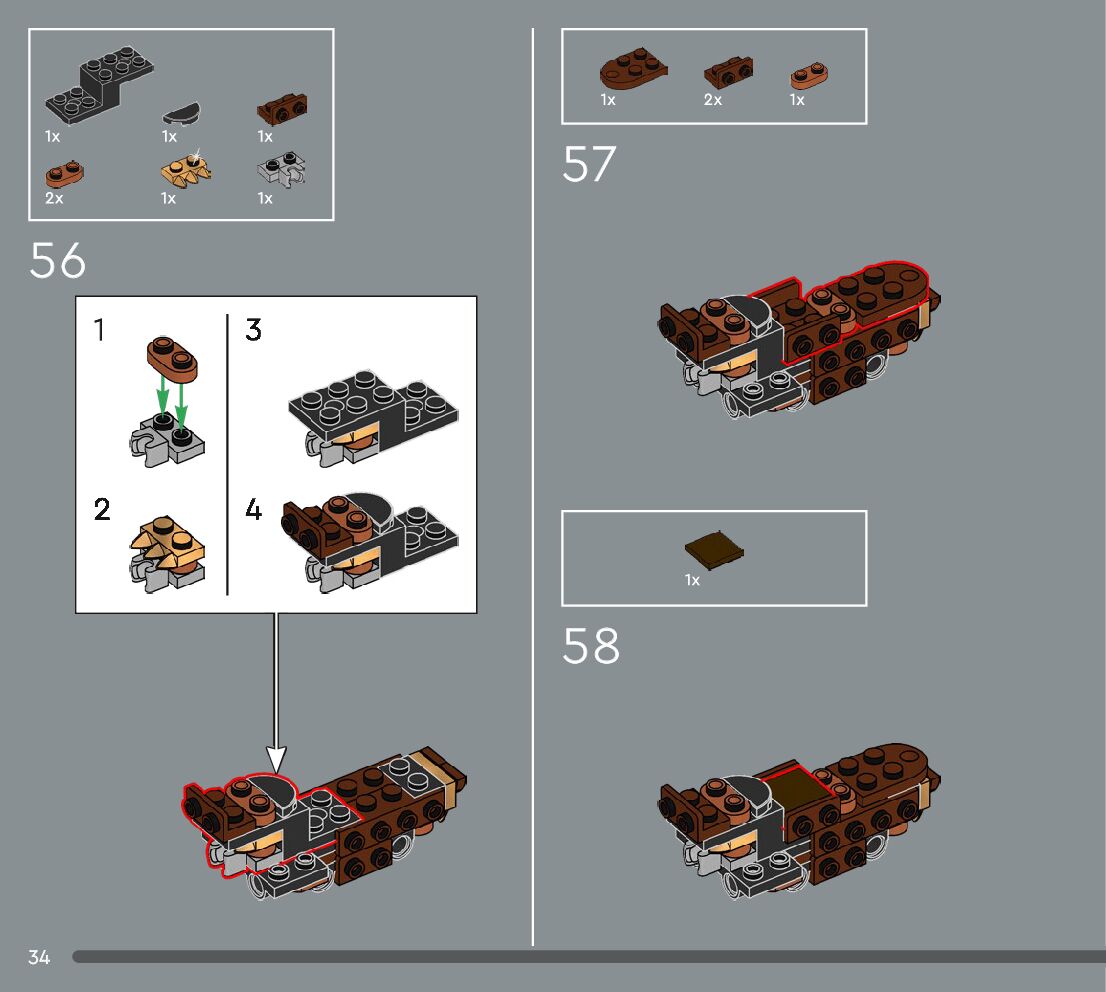 1x 1x 1x
2x 1x 1x

56

1

2

3

4

1x 2x 1x

57

1x

58

34