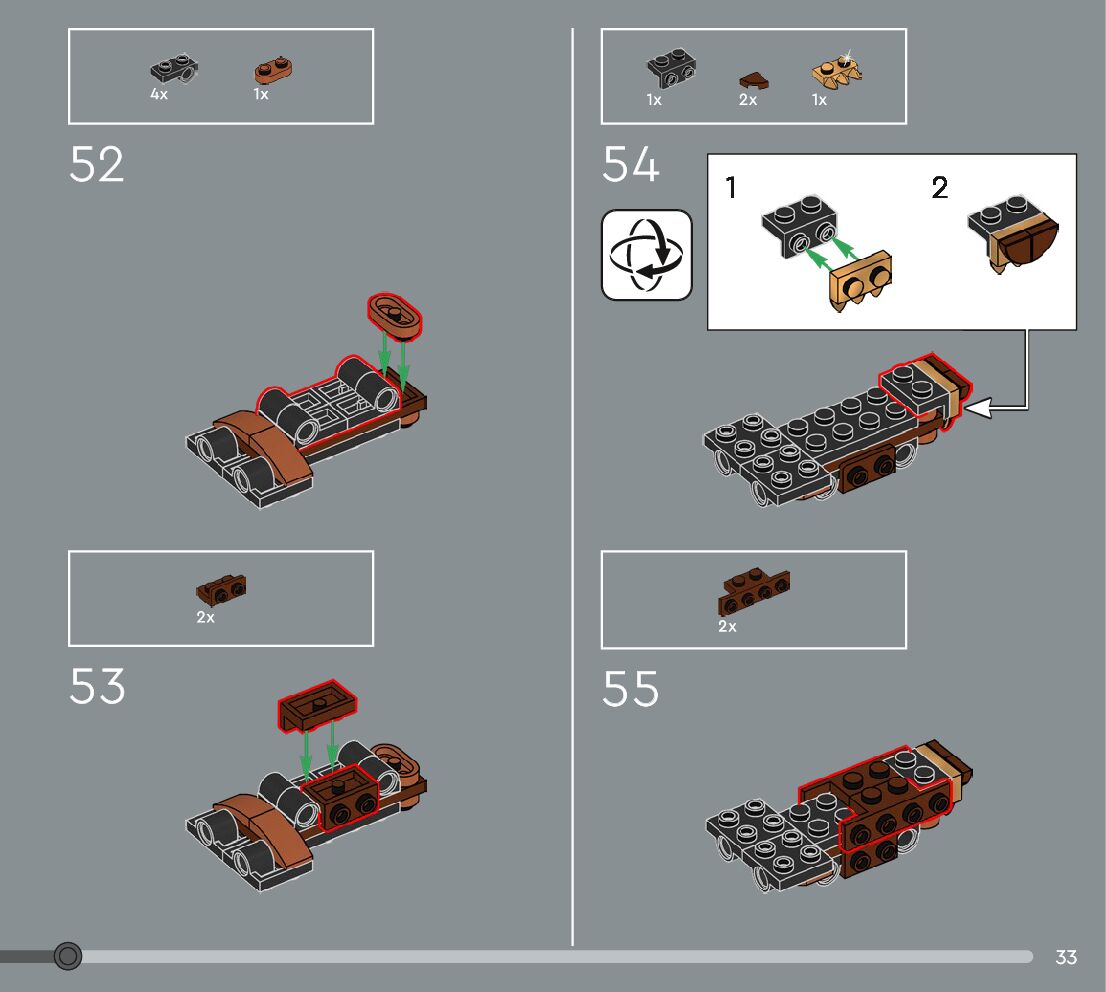 4x 1x

52

2x

53

1x 2x 1x

54

1

2

2x

55

33