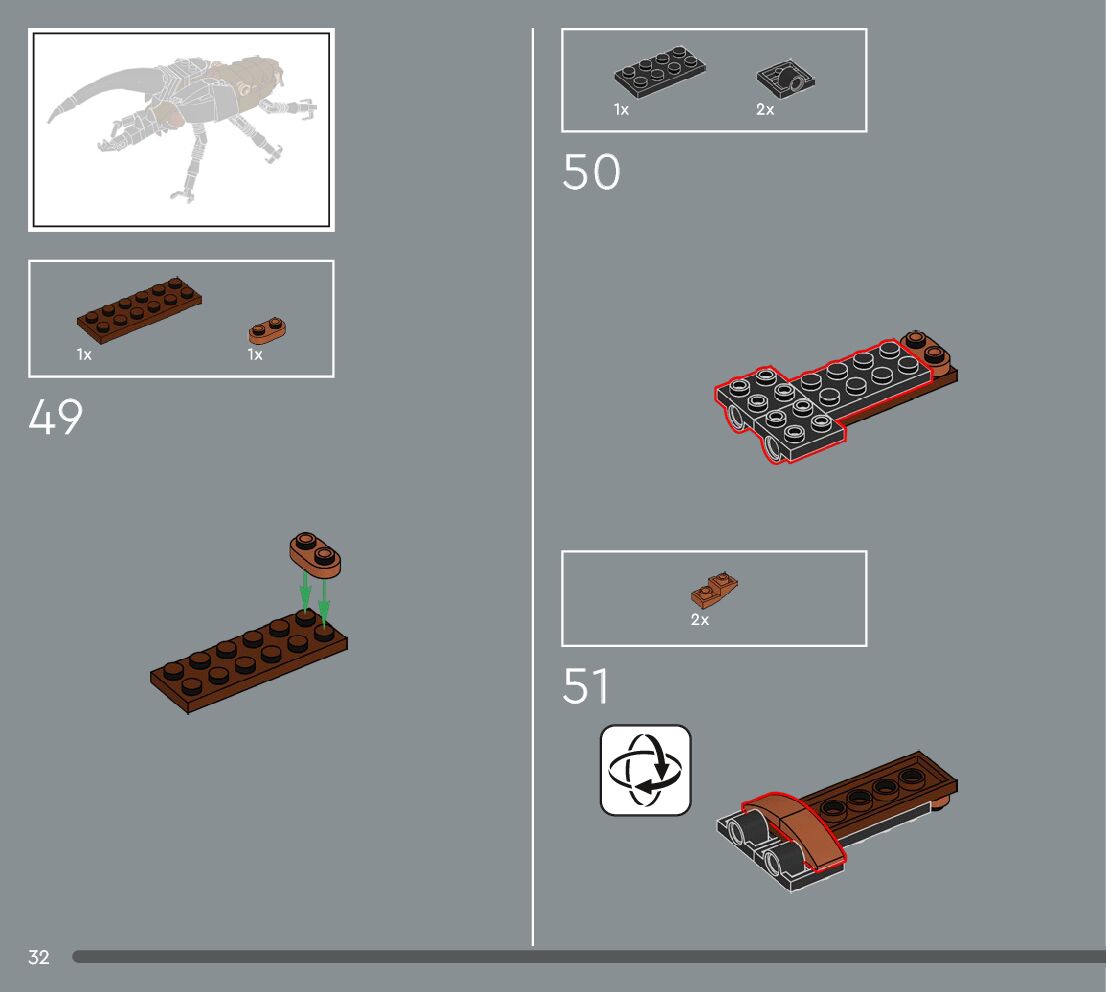 1x

1x

49

1x

2x

50

2x

51

32