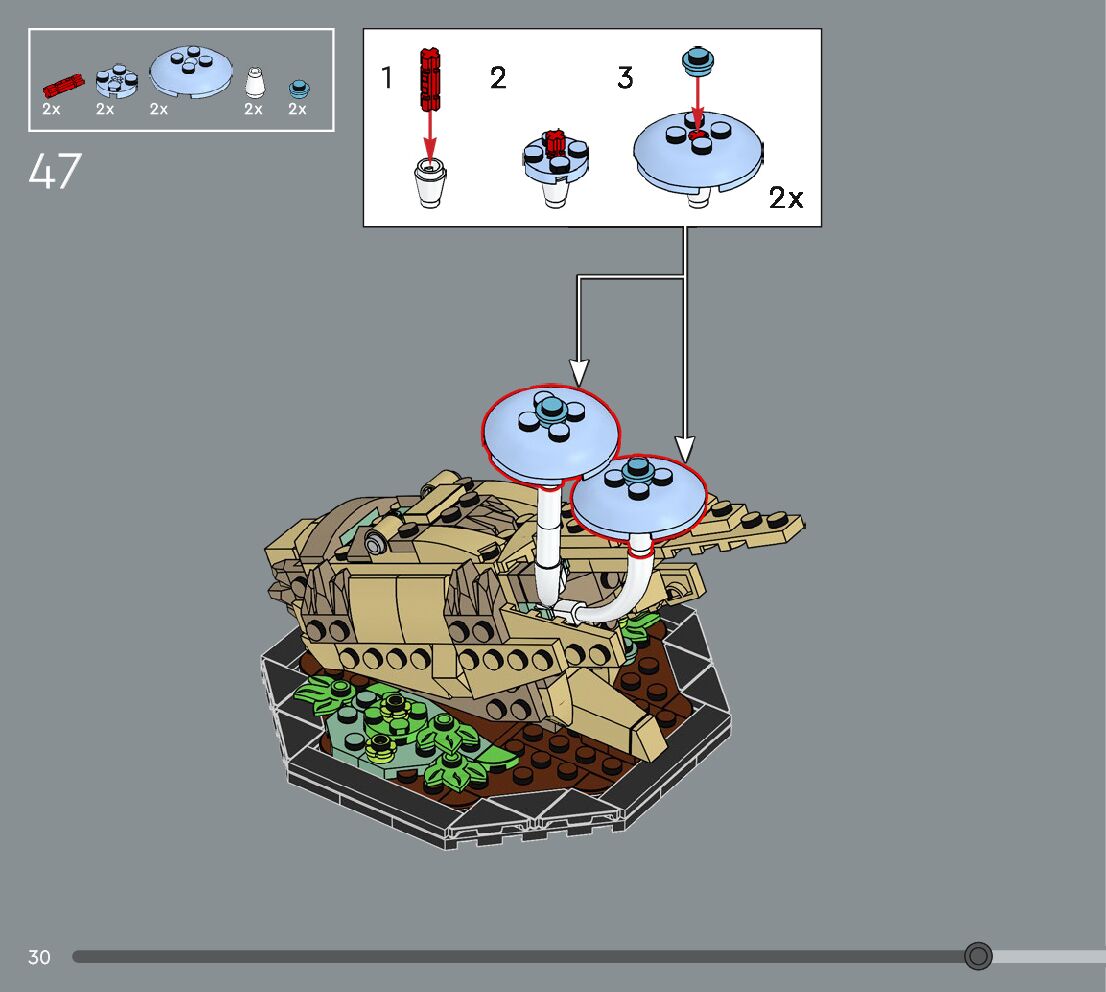 2x 2x 2x 2x 2x

47

1 2 3

2x

30