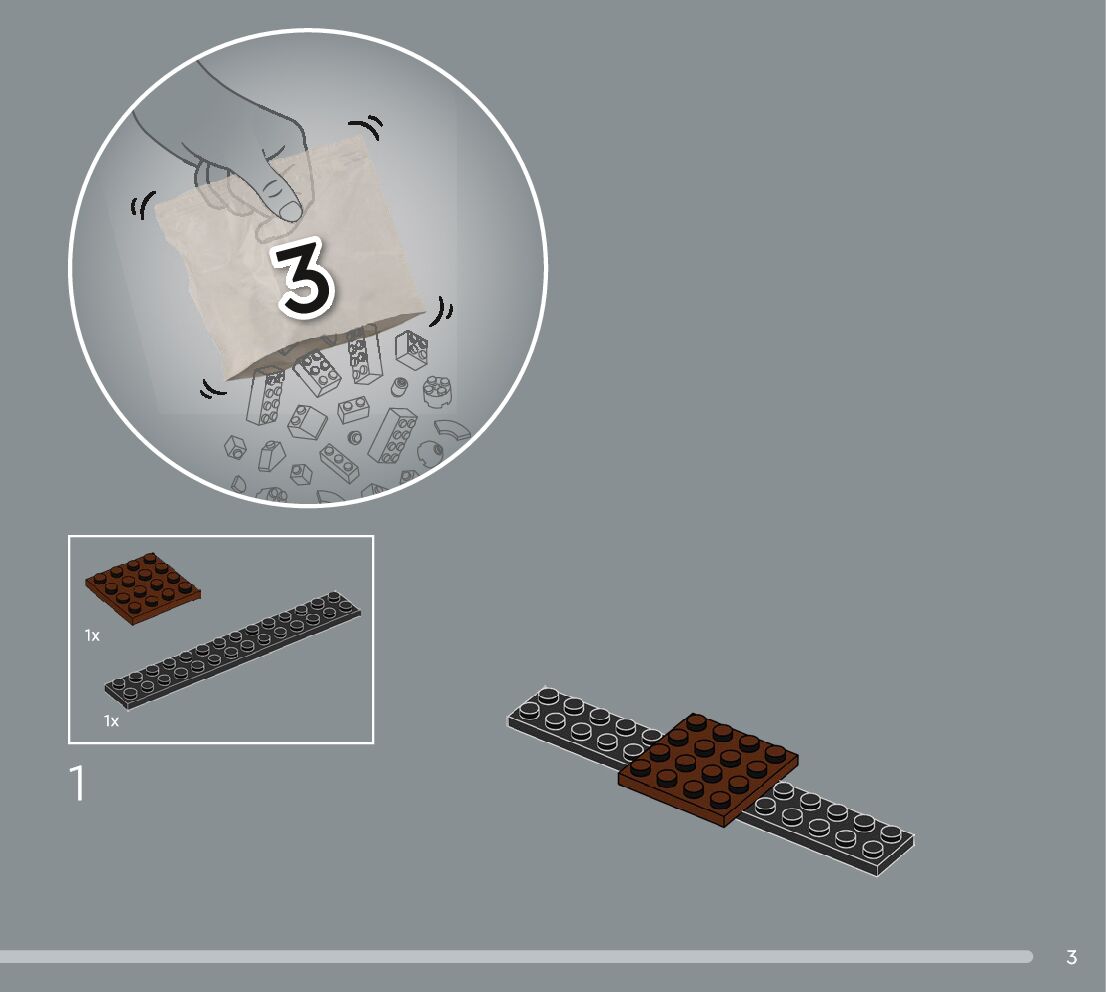 3

1x

1x

1

3