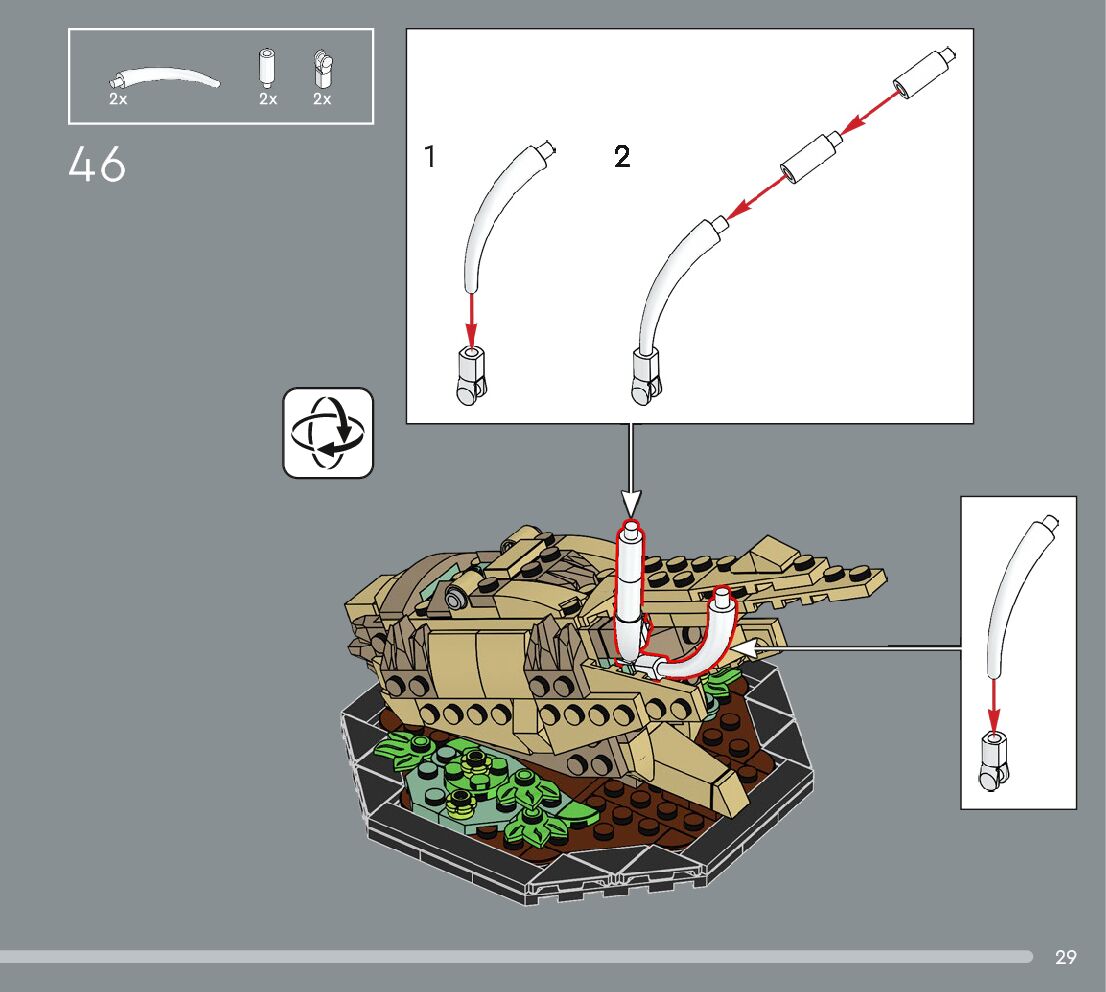 2x
2x
2x

46

1

2

29