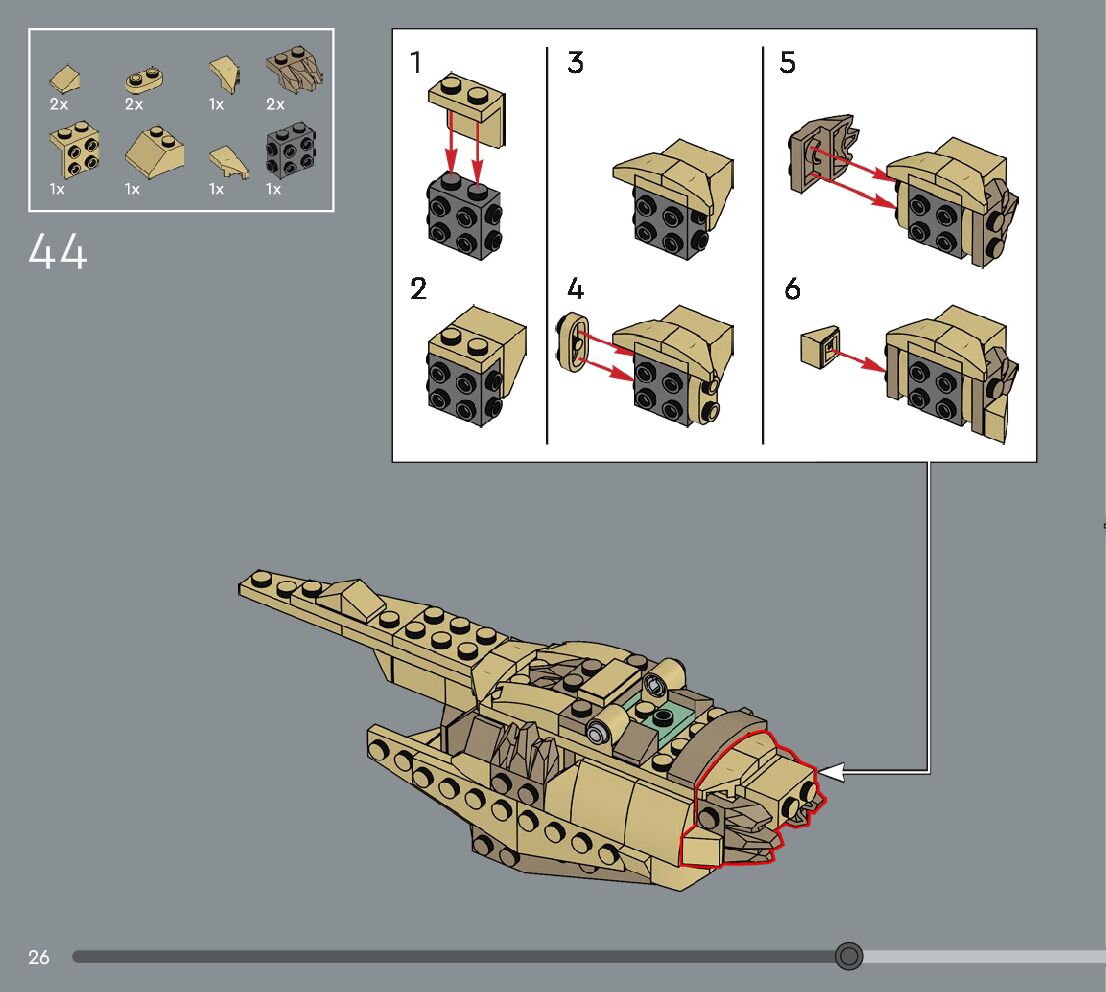 2x 2x 1x 2x
1x 1x 1x 1x

44

1

2

3

4

5

6

26