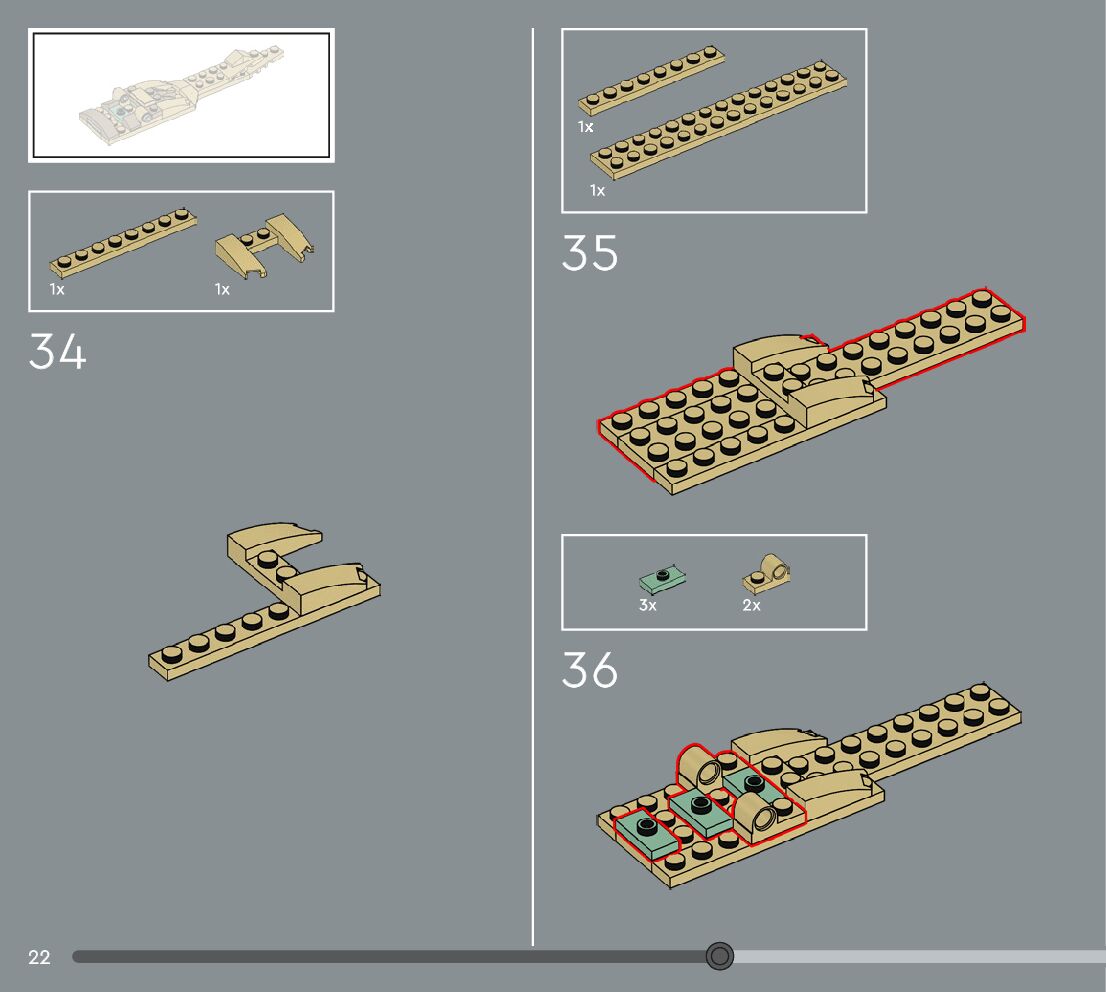 1x 1x

34

1x

1x

35

3x 2x

36

22