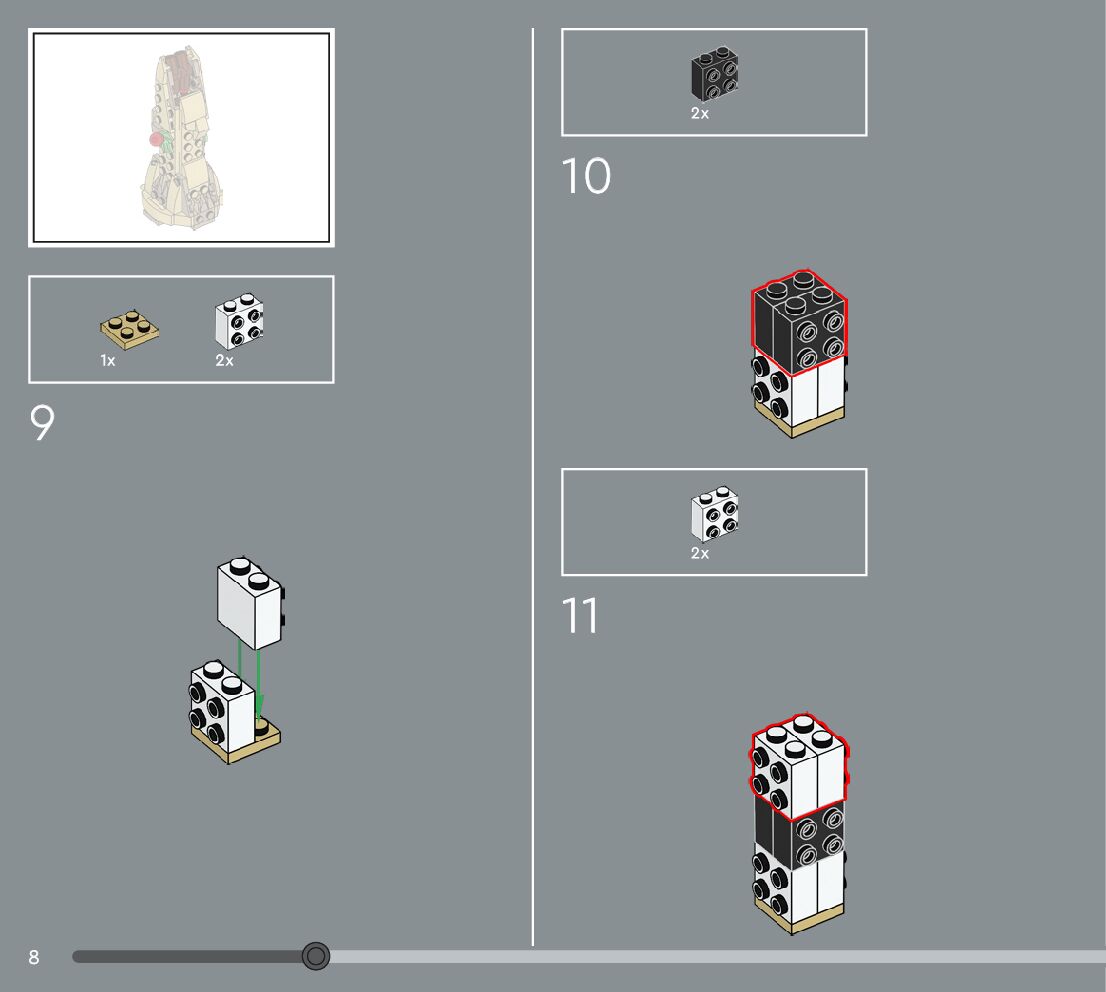 1x 2x

9

2x

10

2x

11

8