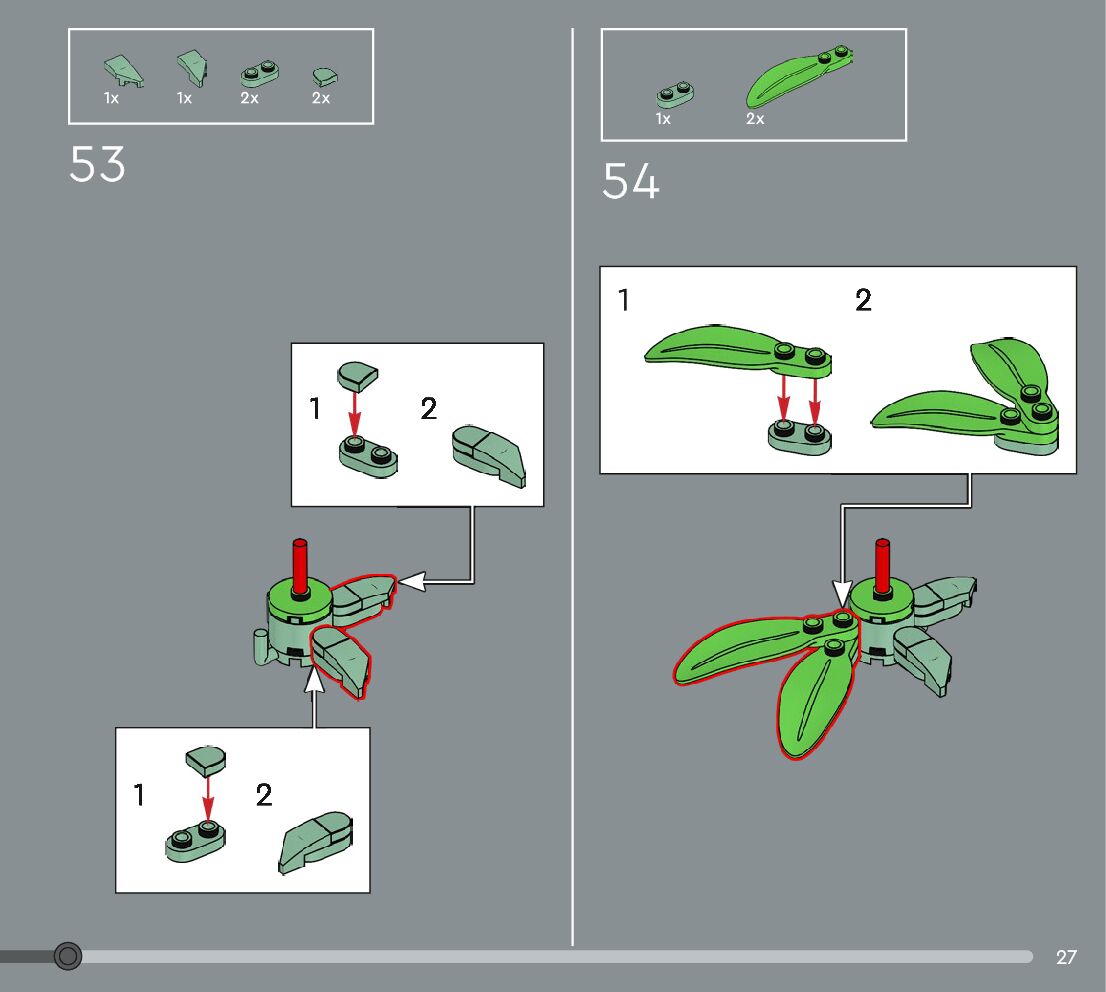 1x 1x 2x 2x

53

1 2

1 2

1x 2x

54

1 2

27