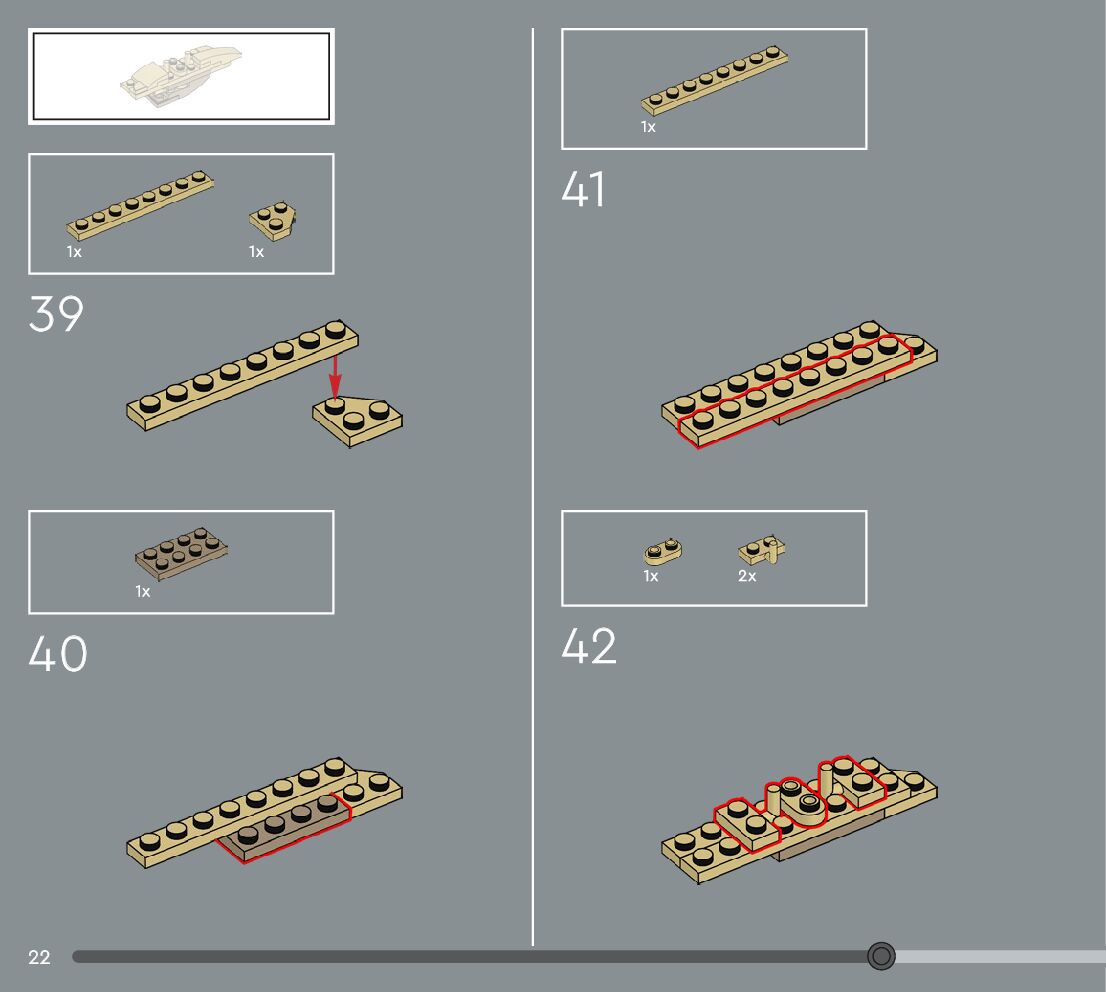 1x 1x

39

1x

40

1x

41

1x 2x

42

22