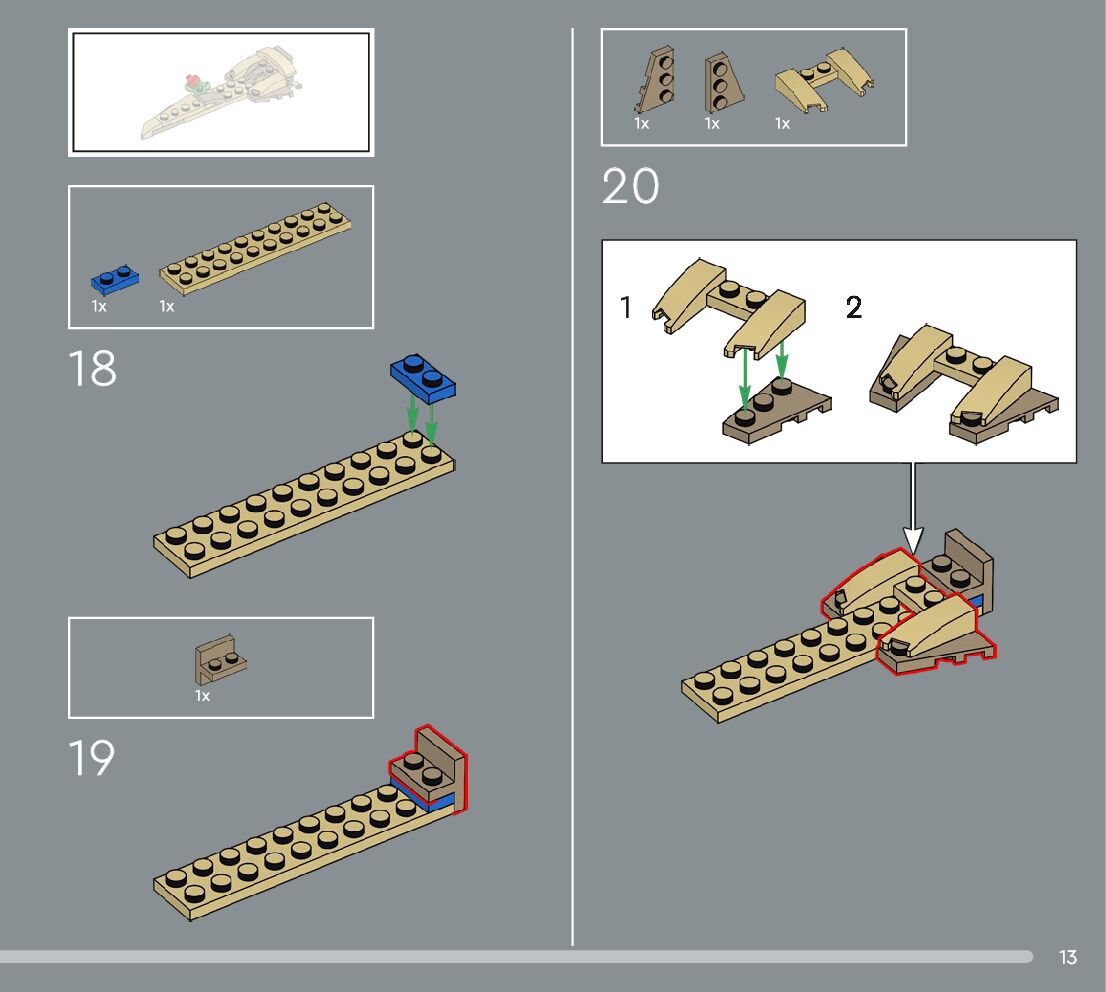 1x 1x

18

1x

19

1x 1x 1x

20

1

2

13