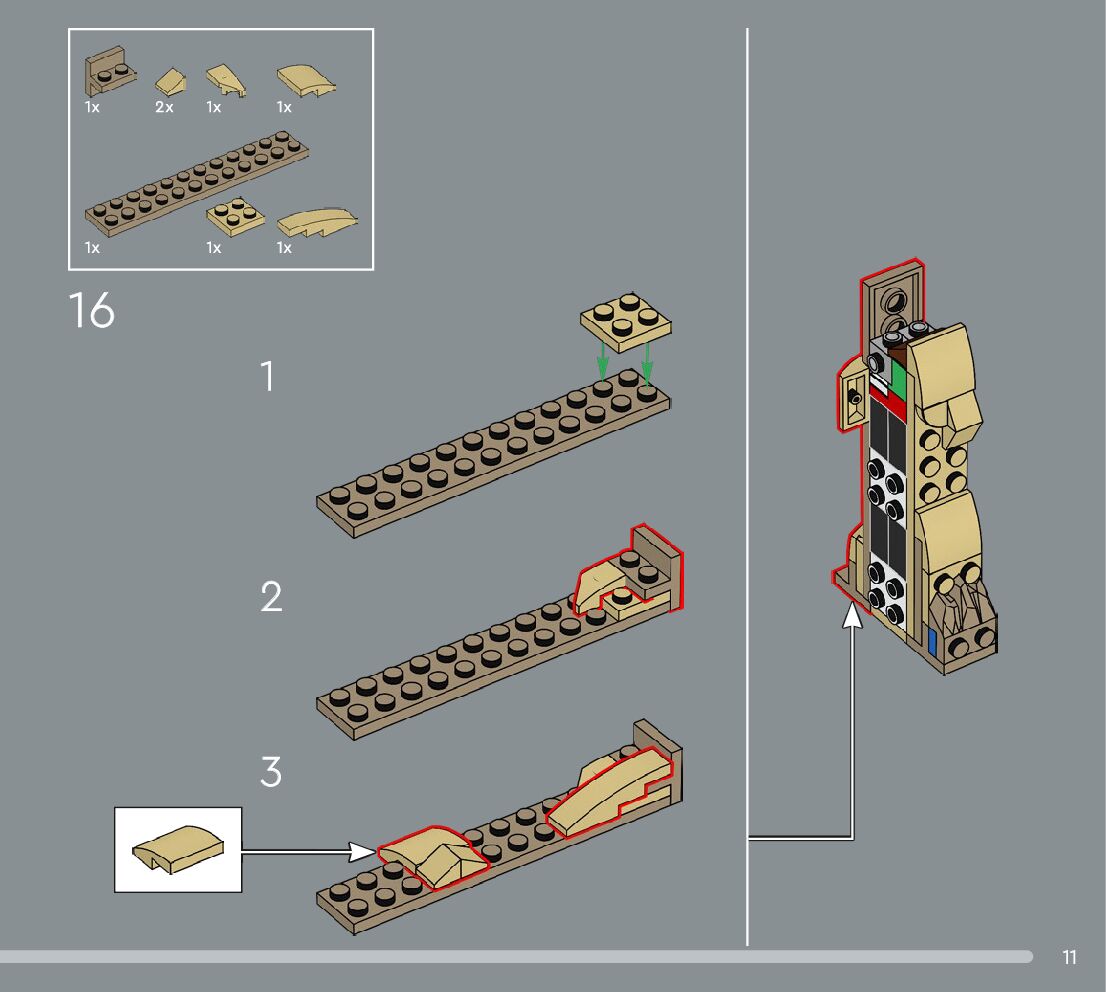 1x 2x 1x 1x

1x 1x 1x

16

1

2

3

11