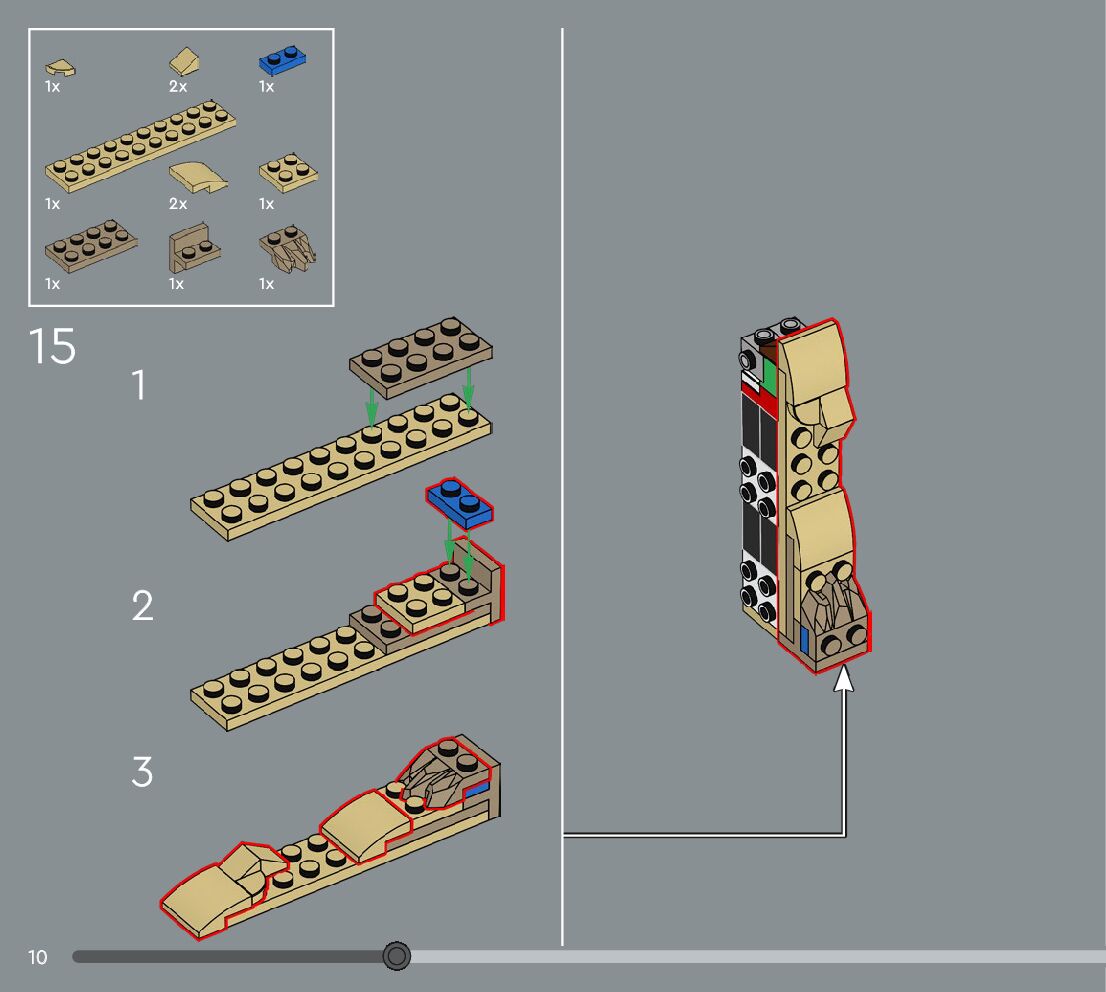 1x 2x 1x

1x 2x 1x

1x 1x 1x

15

1

2

3

10