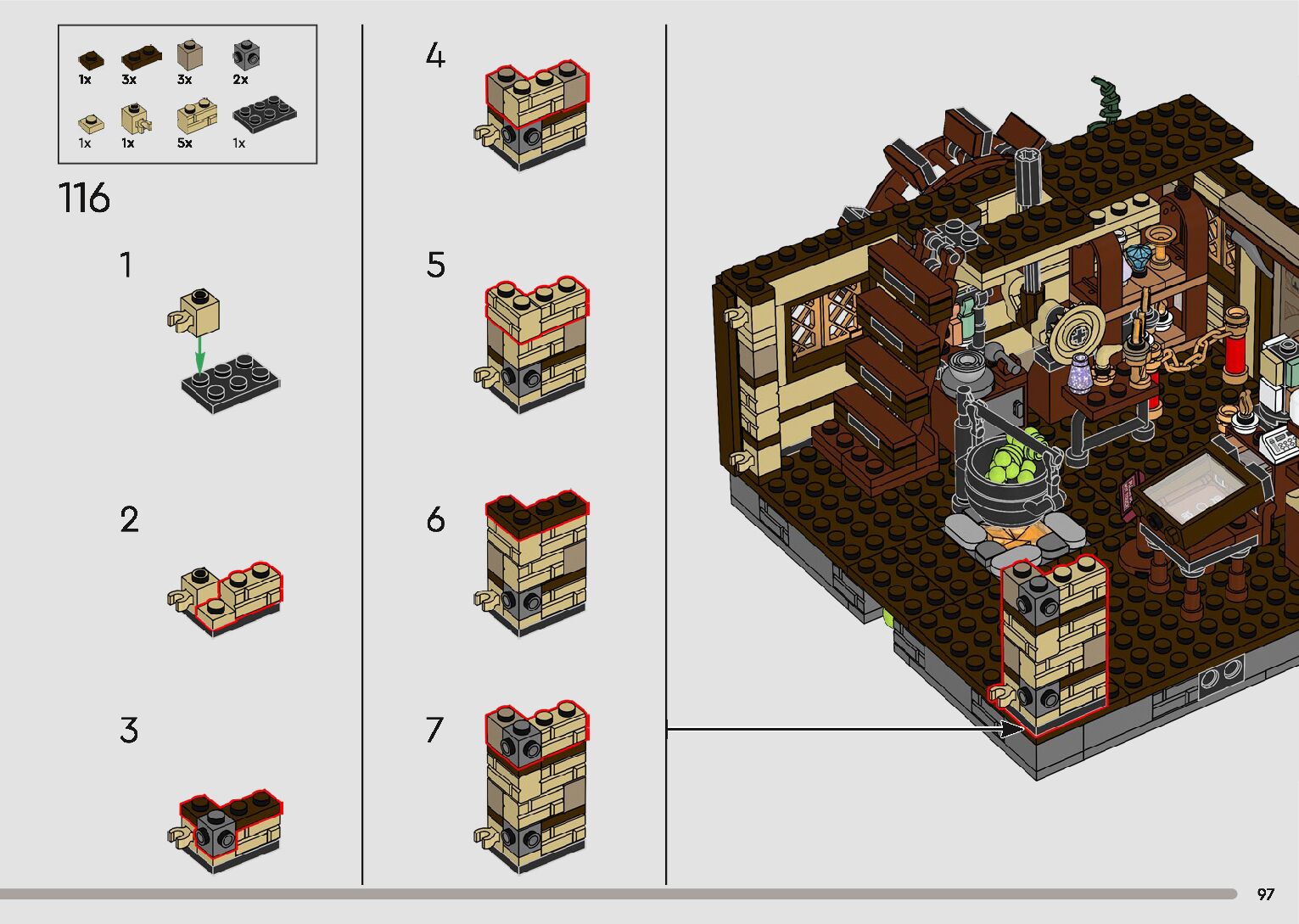 1x 3x 3x 2x
1x 1x 5x 1x

116

1

2

3

4

5

6

7

97