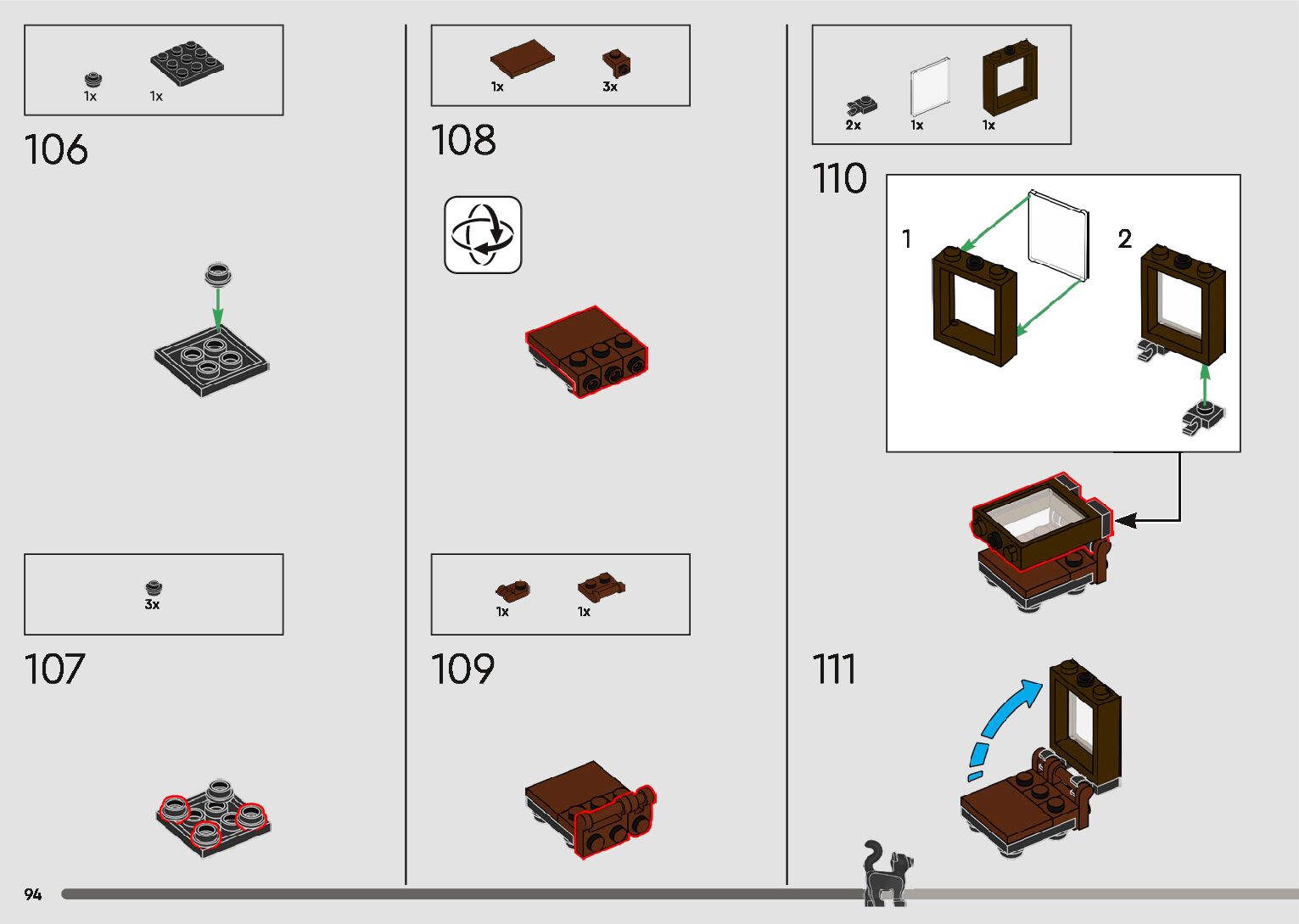 1x 1x

106

3x

107

1x 3x

108

1x 1x

109

2x 1x 1x

110

1

2

111

94