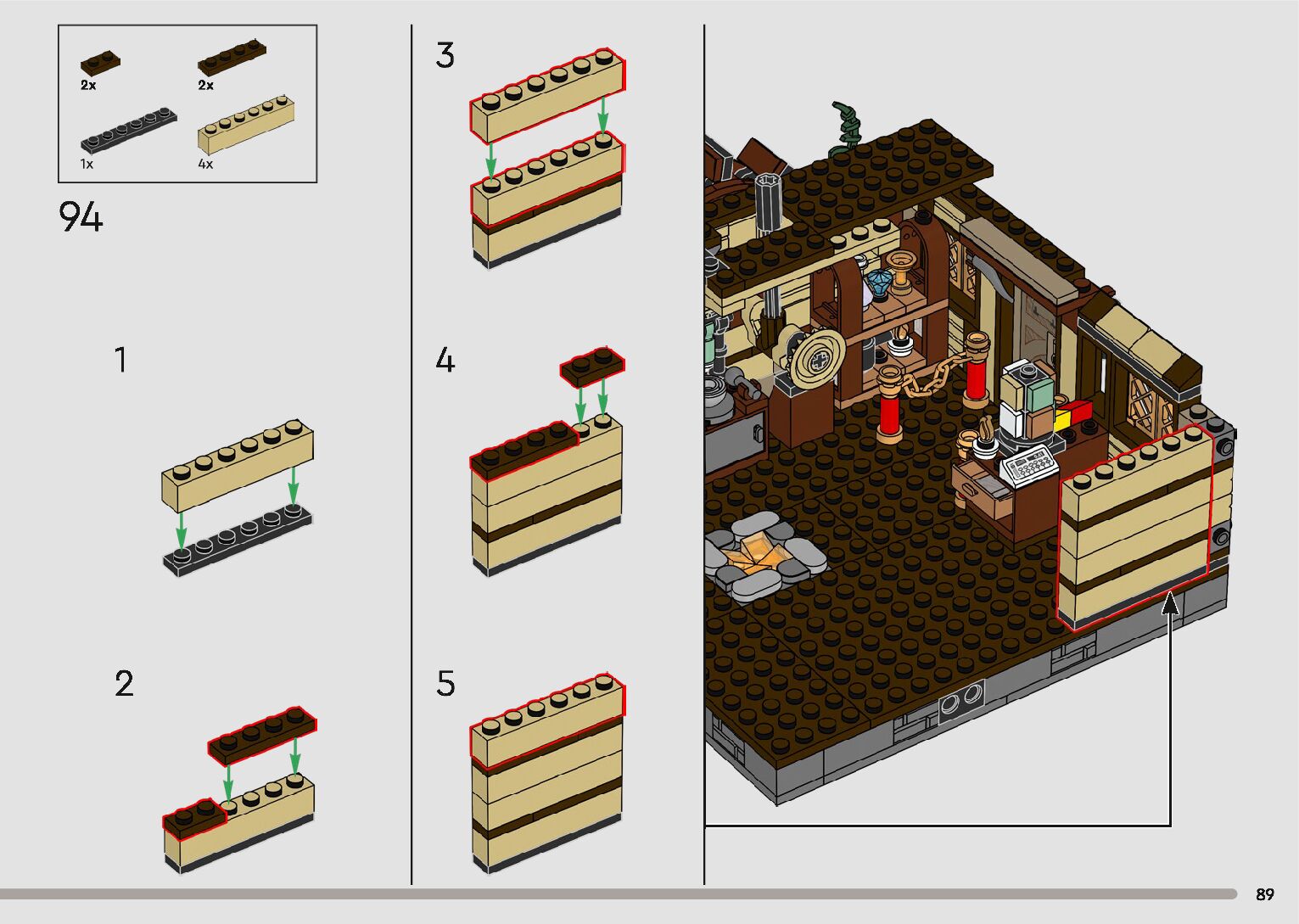 2x
2x
1x
4x
94
1
2
3
4
5
89