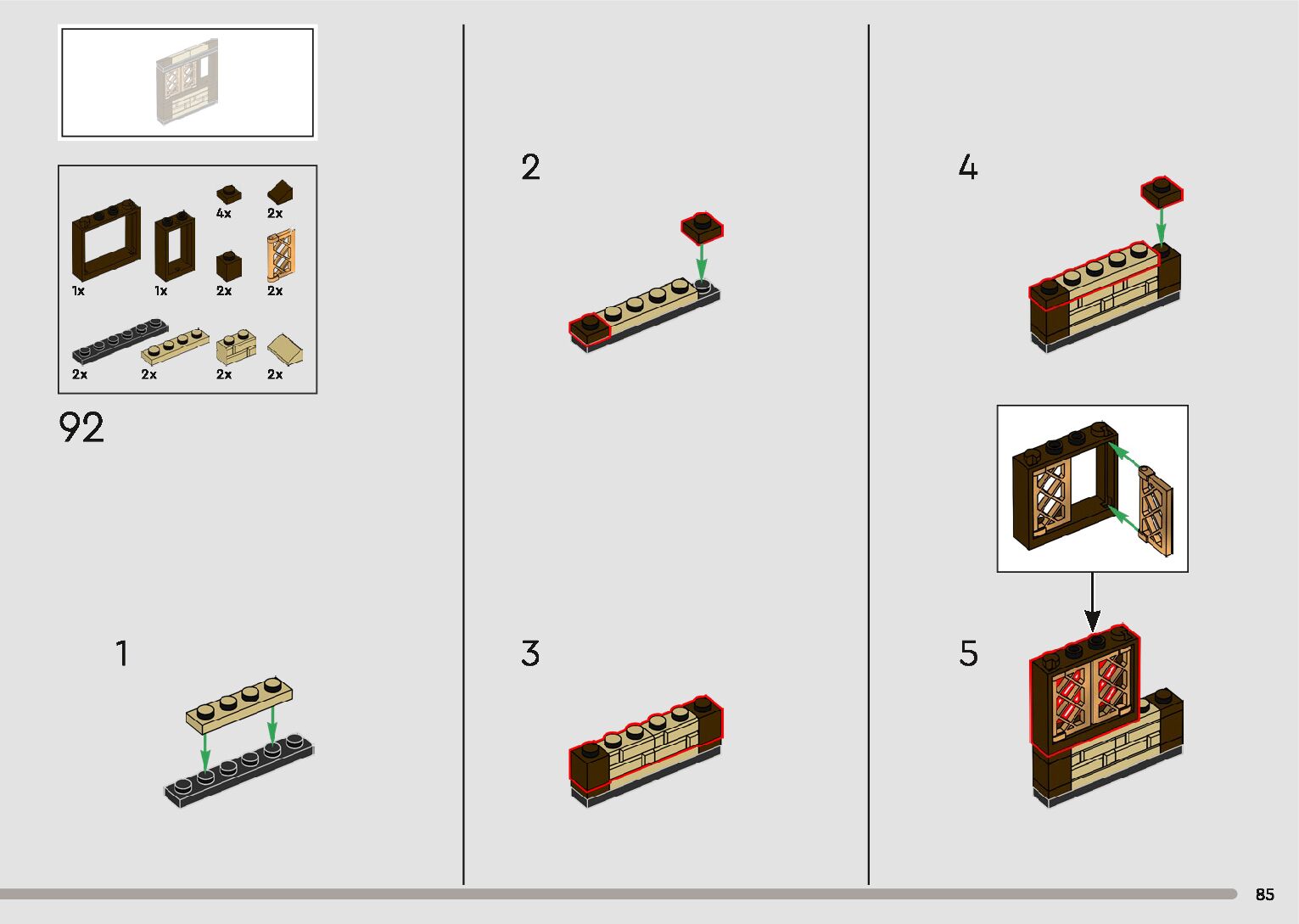 4x
2x
1x
1x
2x
2x
2x
2x
2x
2x

92

1

2

3

4

5

85