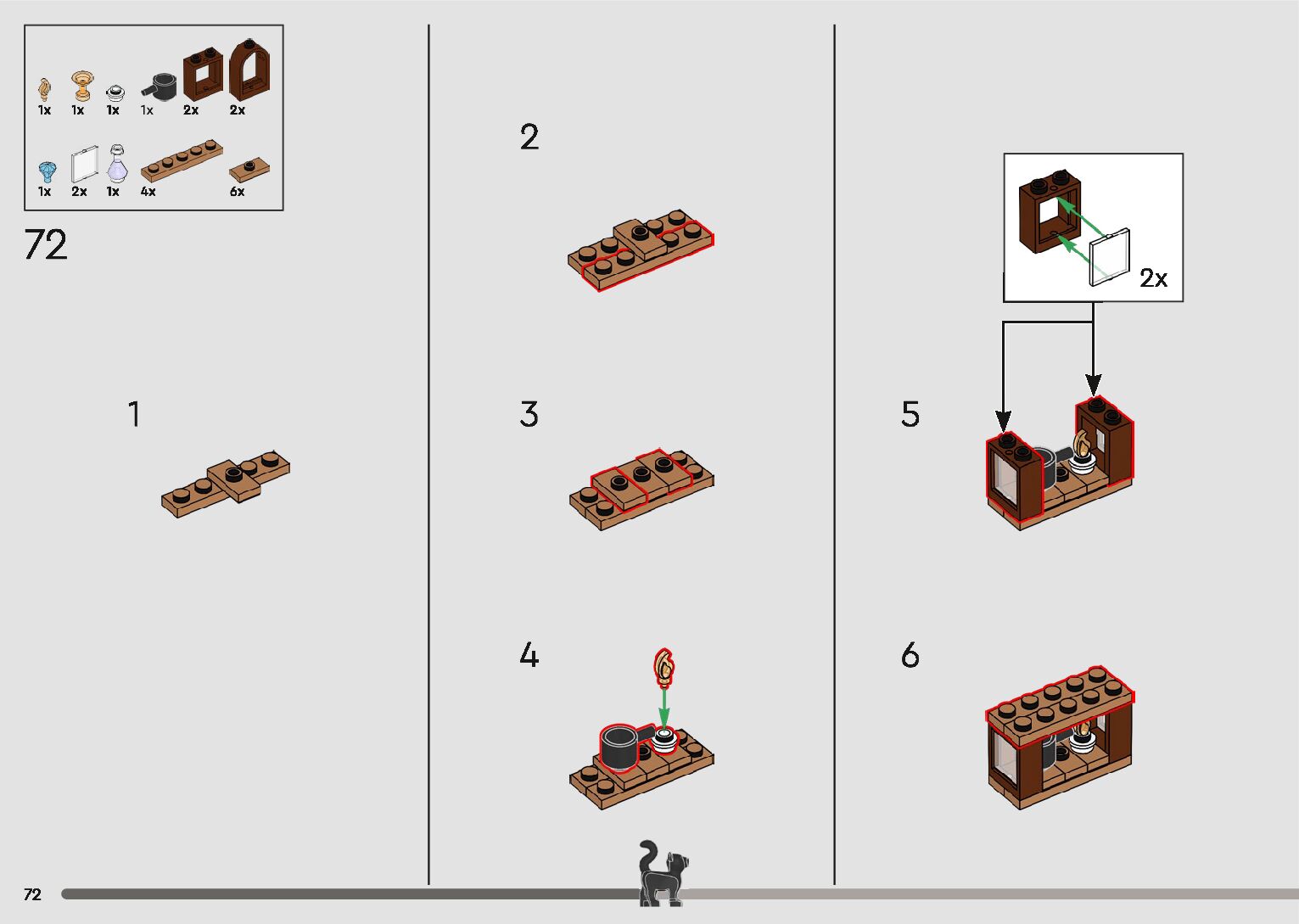 1x 1x 1x 1x 2x 2x

1x 2x 1x 4x 6x

72

1

2

3

4

2x

5

6

72