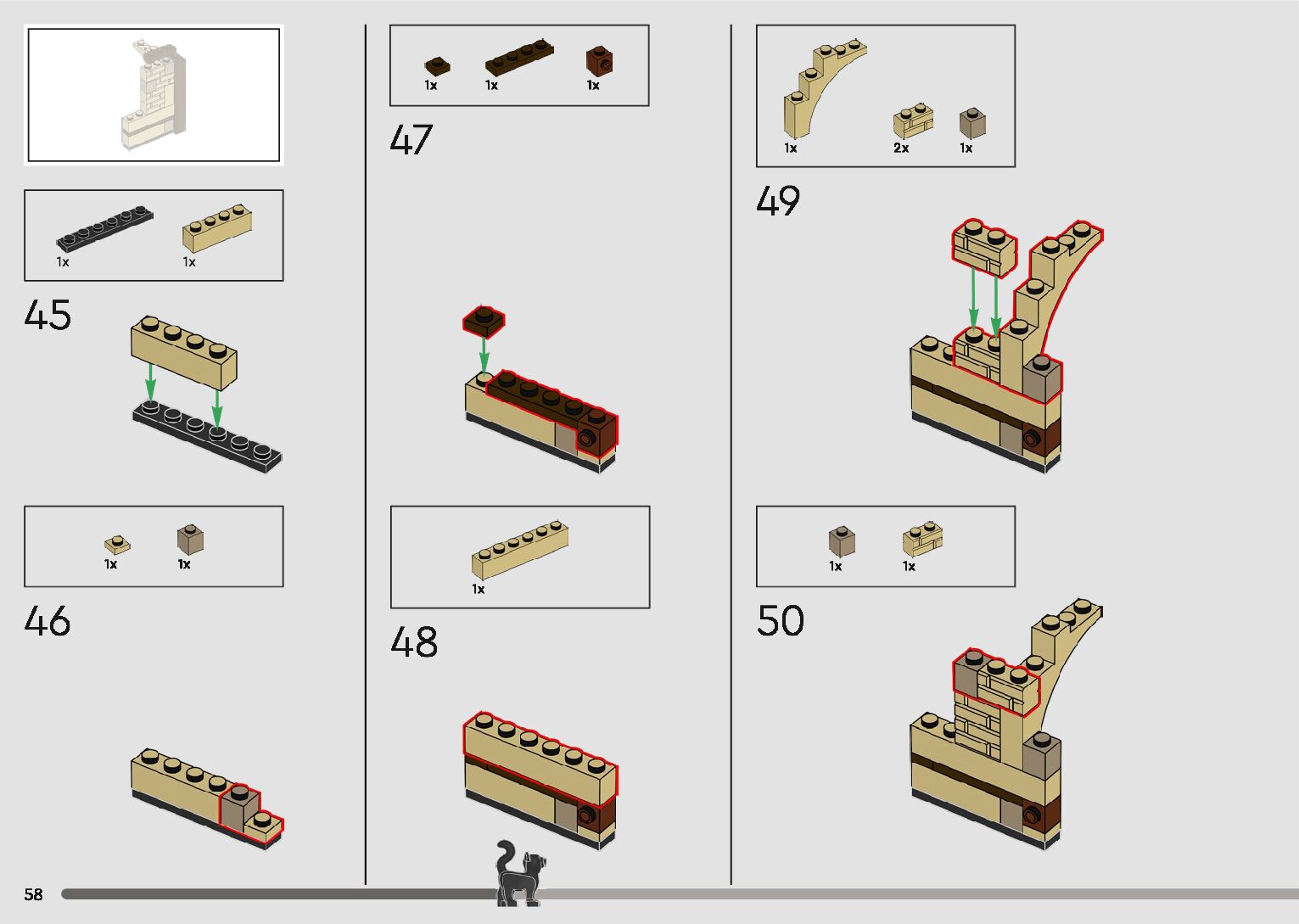 1x
1x

45

1x
1x

46

1x
1x
1x

47

1x

48

1x
2x
1x

49

1x
1x

50

58