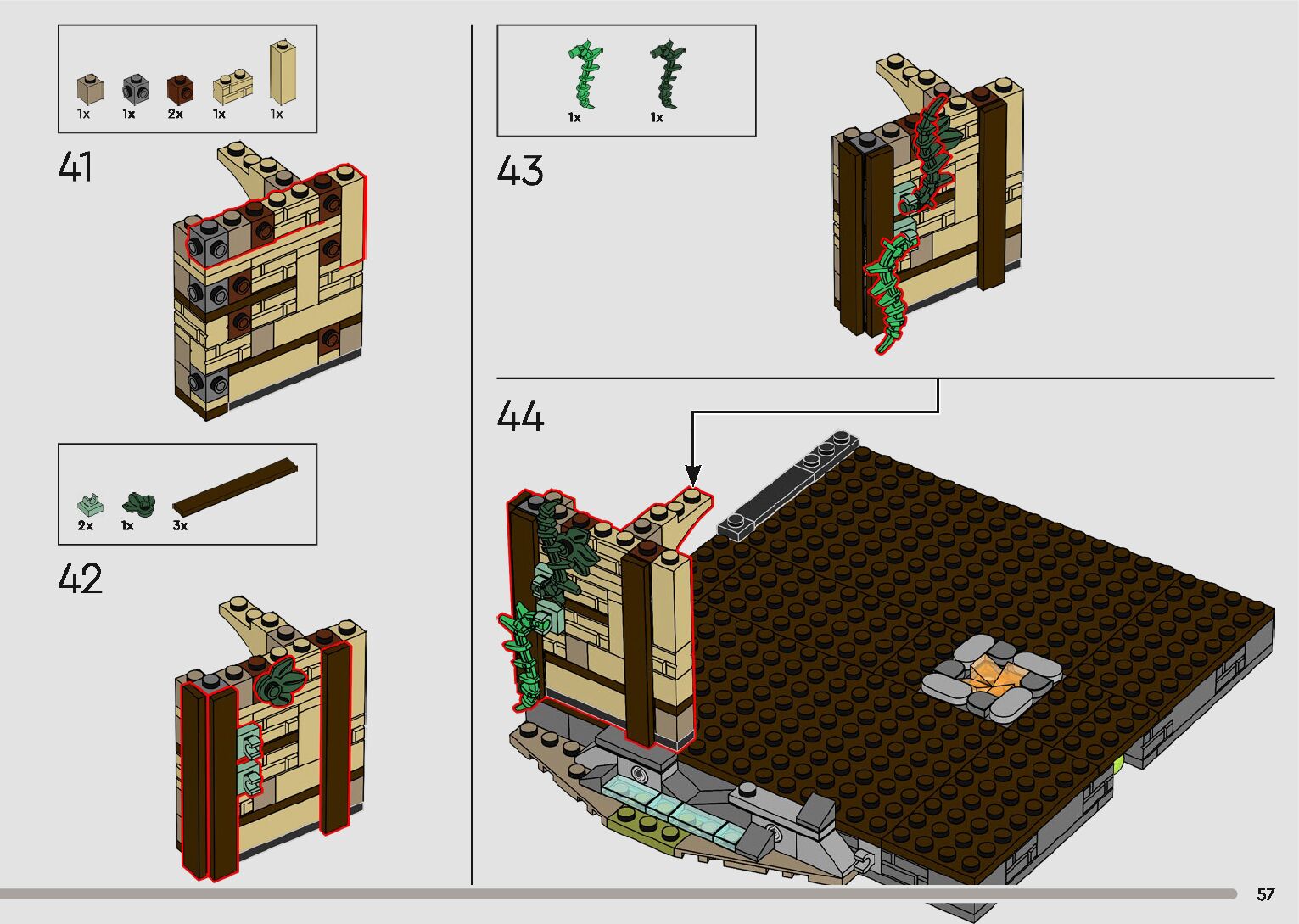 1x 1x 2x 1x 1x

41

2x 1x 3x

42

1x 1x

43

44

57