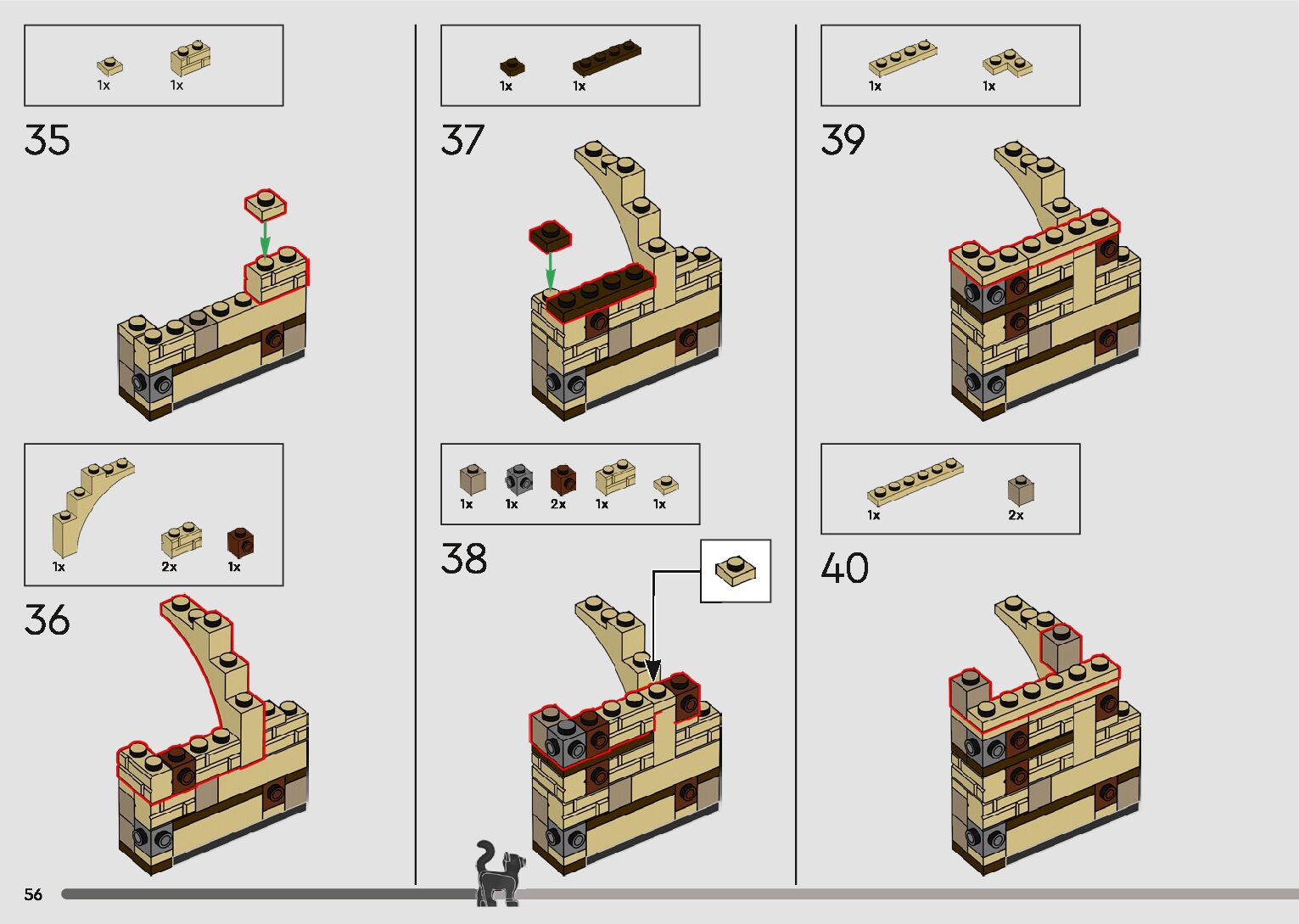 1x 1x

35

1x 2x 1x

36

1x 1x

37

1x 1x 2x 1x 1x

38

1x 1x

39

1x 2x

40

56